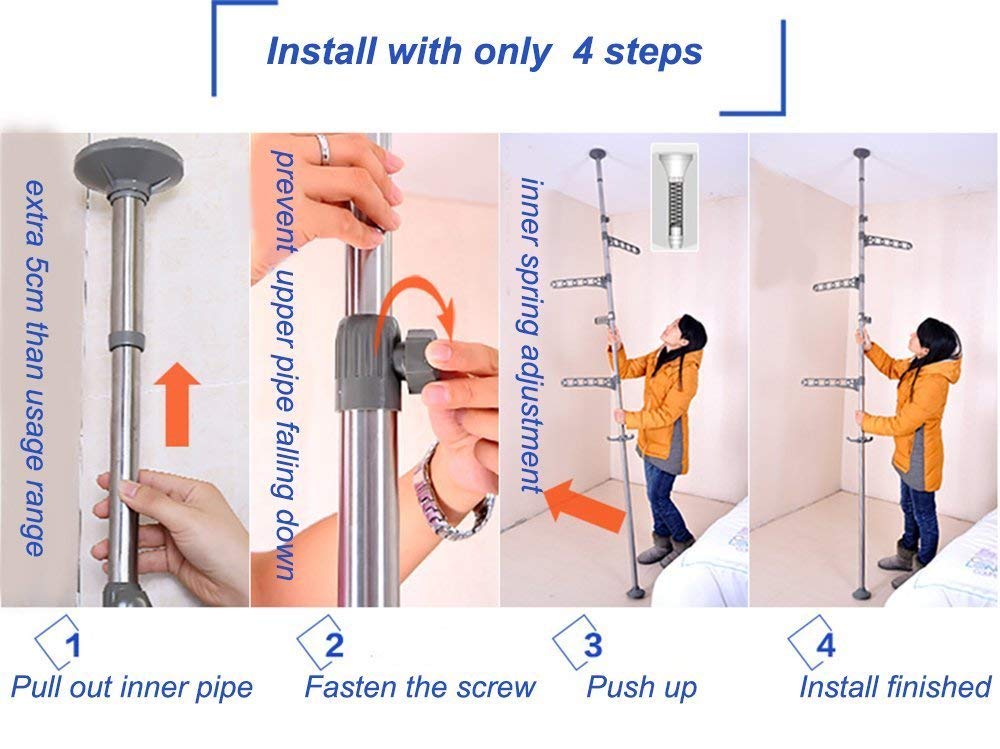 Install with only 4 steps

extra 5cm than usage range

prevent upper pipe falling down

inner spring adjustment

1
Pull out inner pipe

2
Fasten the screw

3
Push up

4
Install finished