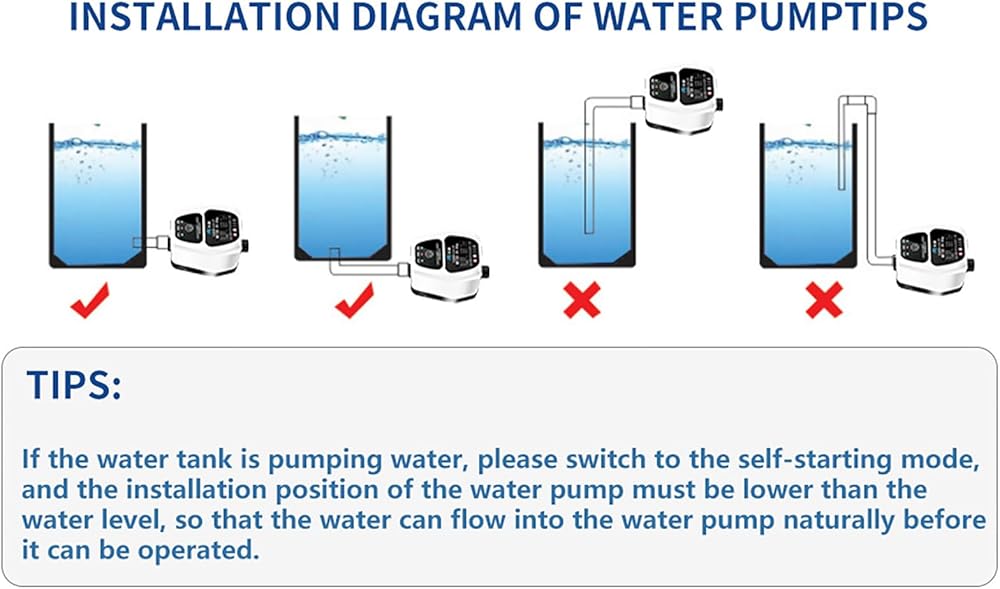 INSTALLATION DIAGRAM OF WATER PUMPTIPS

TIPS:

If the water tank is pumping water, please switch to the self-starting mode, and the installation position of the water pump must be lower than the water level, so that the water can flow into the water pump naturally before it can be operated.