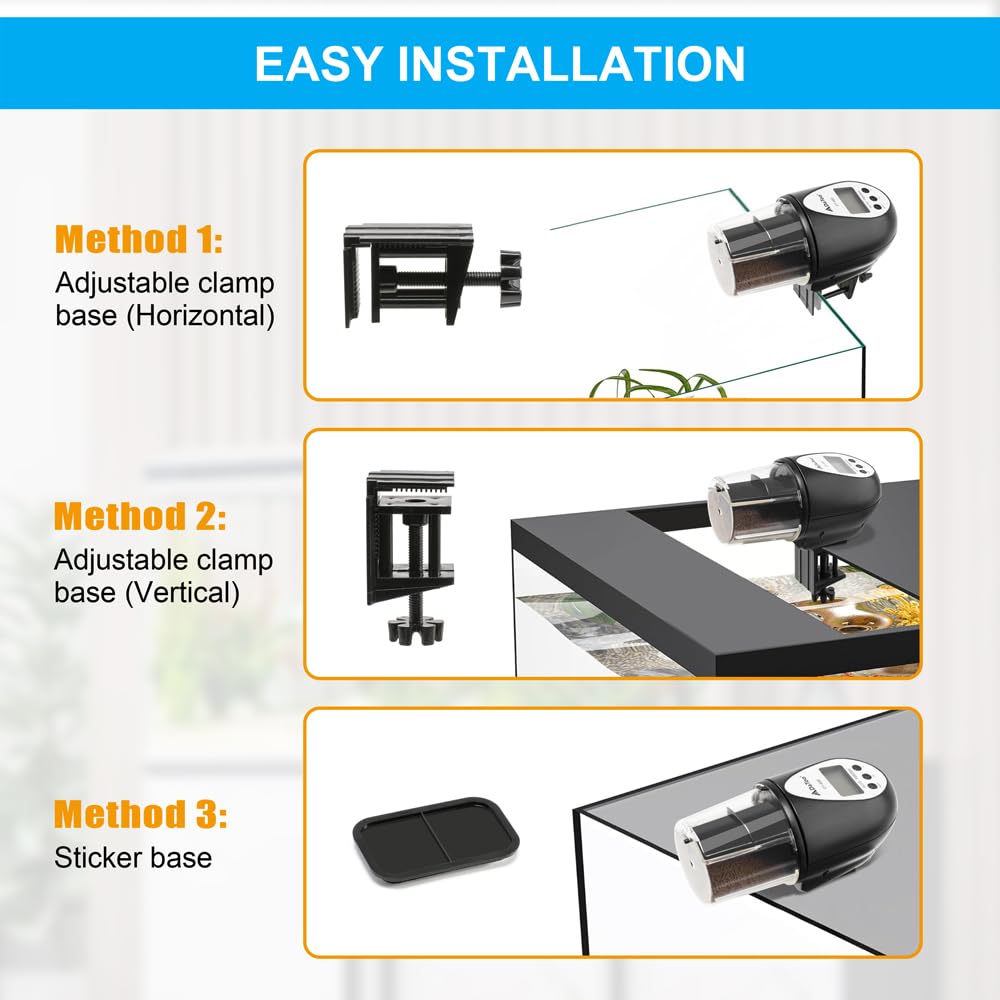 EASY INSTALLATION

Method 1:
Adjustable clamp base (Horizontal)

Method 2:
Adjustable clamp base (Vertical)

Method 3:
Sticker base