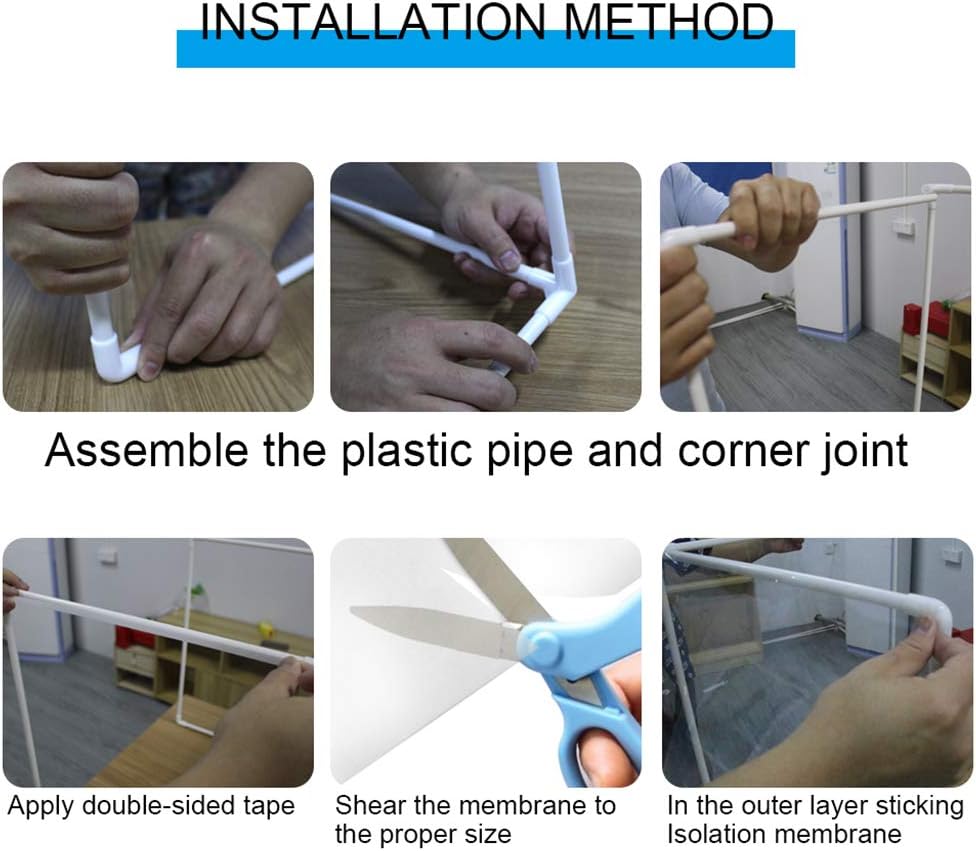 INSTALLATION METHOD

Assemble the plastic pipe and corner joint

Apply double-sided tape

Shear the membrane to the proper size

In the outer layer sticking Isolation membrane