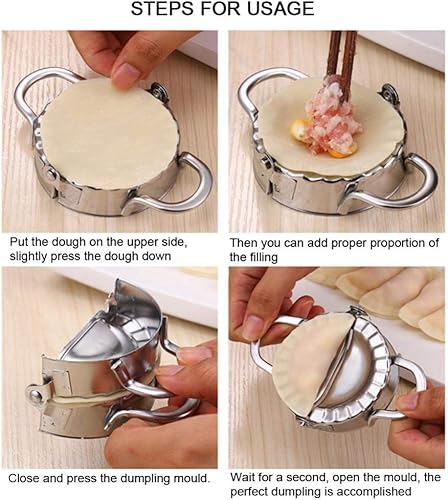 STEPS FOR USAGE

Put the dough on the upper side, slightly press the dough down

Then you can add proper proportion of the filling

Close and press the dumpling mould.

Wait for a second, open the mould, the perfect dumpling is accomplished