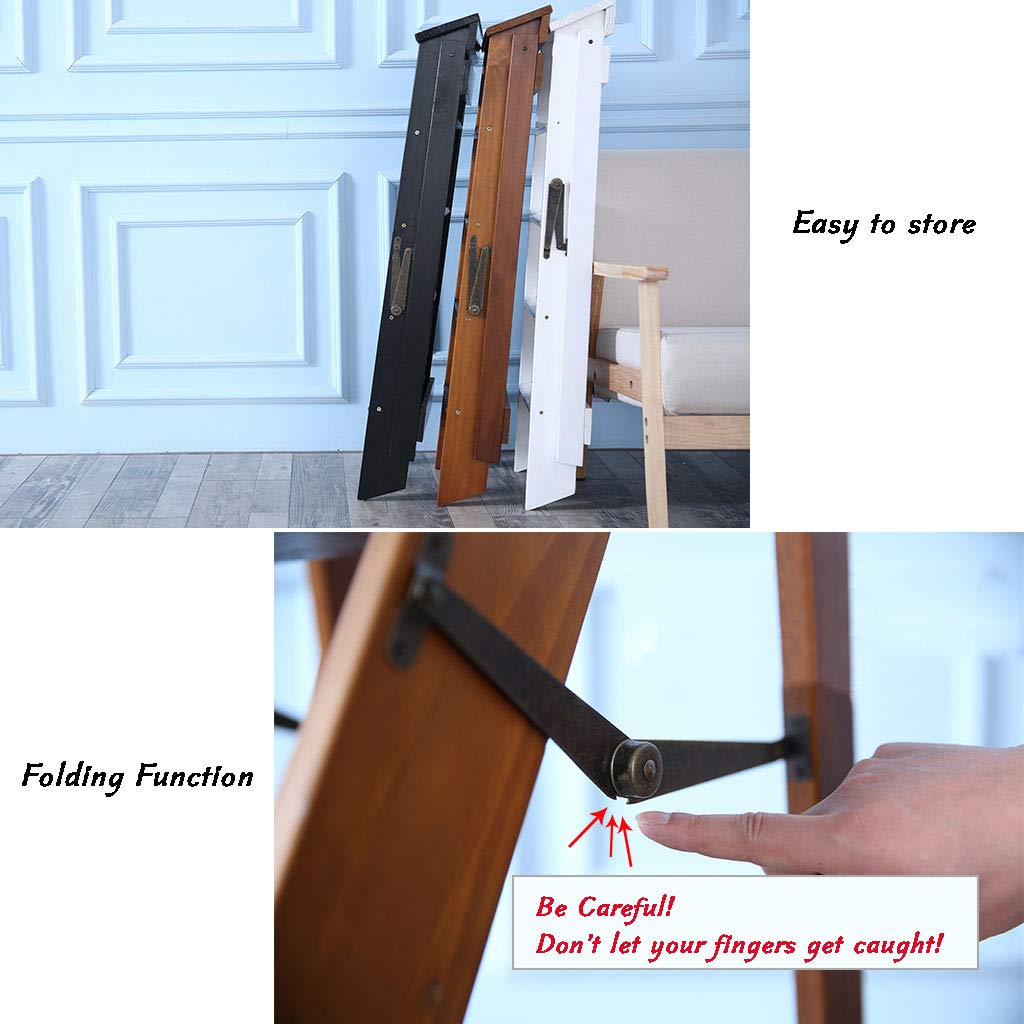 Easy to store

Folding Function

Be Careful!
Don't let your fingers get caught!