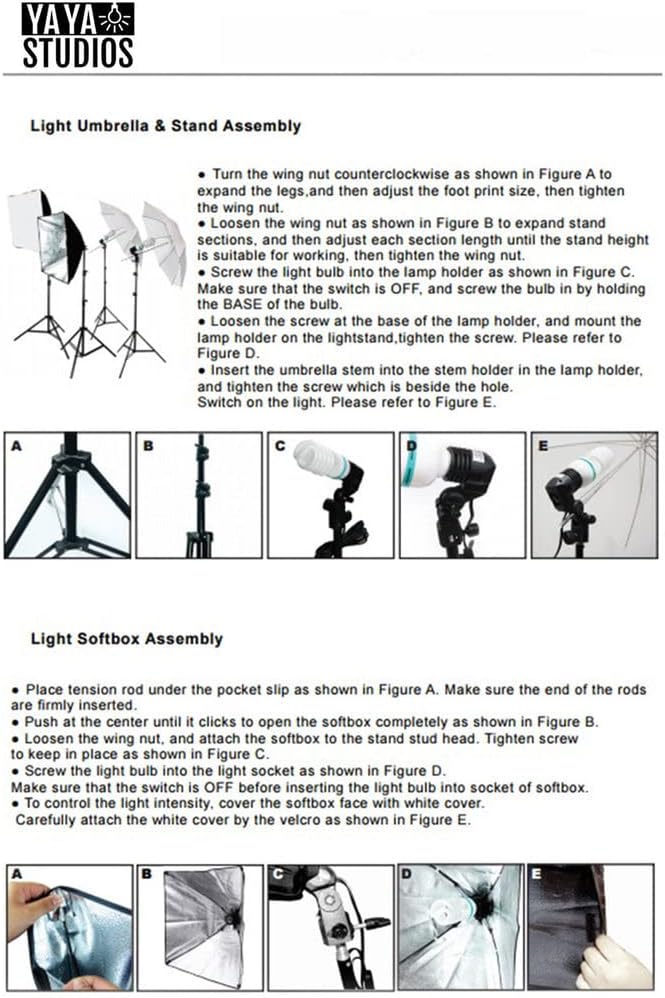 YAYA STUDIOS

Light Umbrella & Stand Assembly

• Turn the wing nut counterclockwise as shown in Figure A to expand the legs,and then adjust the foot print size, then tighten the wing nut.
• Loosen the wing nut as shown in Figure B to expand stand sections, and then adjust each section length until the stand height is suitable for working, then tighten the wing nut.
• Screw the light bulb into the lamp holder as shown in Figure C. Make sure that the switch is OFF, and screw the bulb in by holding the BASE of the bulb.
• Loosen the screw at the base of the lamp holder, and mount the lamp holder on the lightstand,tighten the screw. Please refer to Figure D.
• Insert the umbrella stem into the stem holder in the lamp holder, and tighten the screw which is beside the hole.
Switch on the light. Please refer to Figure E.

A B C D E

Light Softbox Assembly

• Place tension rod under the pocket slip as shown in Figure A. Make sure the end of the rods are firmly inserted.
• Push at the center until it clicks to open the softbox completely as shown in Figure B.
• Loosen the wing nut, and attach the softbox to the stand stud head. Tighten screw to keep in place as shown in Figure C.
• Screw the light bulb into the light socket as shown in Figure D.
Make sure that the switch is OFF before inserting the light bulb into socket of softbox.
• To control the light intensity, cover the softbox face with white cover.
Carefully attach the white cover by the velcro as shown in Figure E.

A B C D E