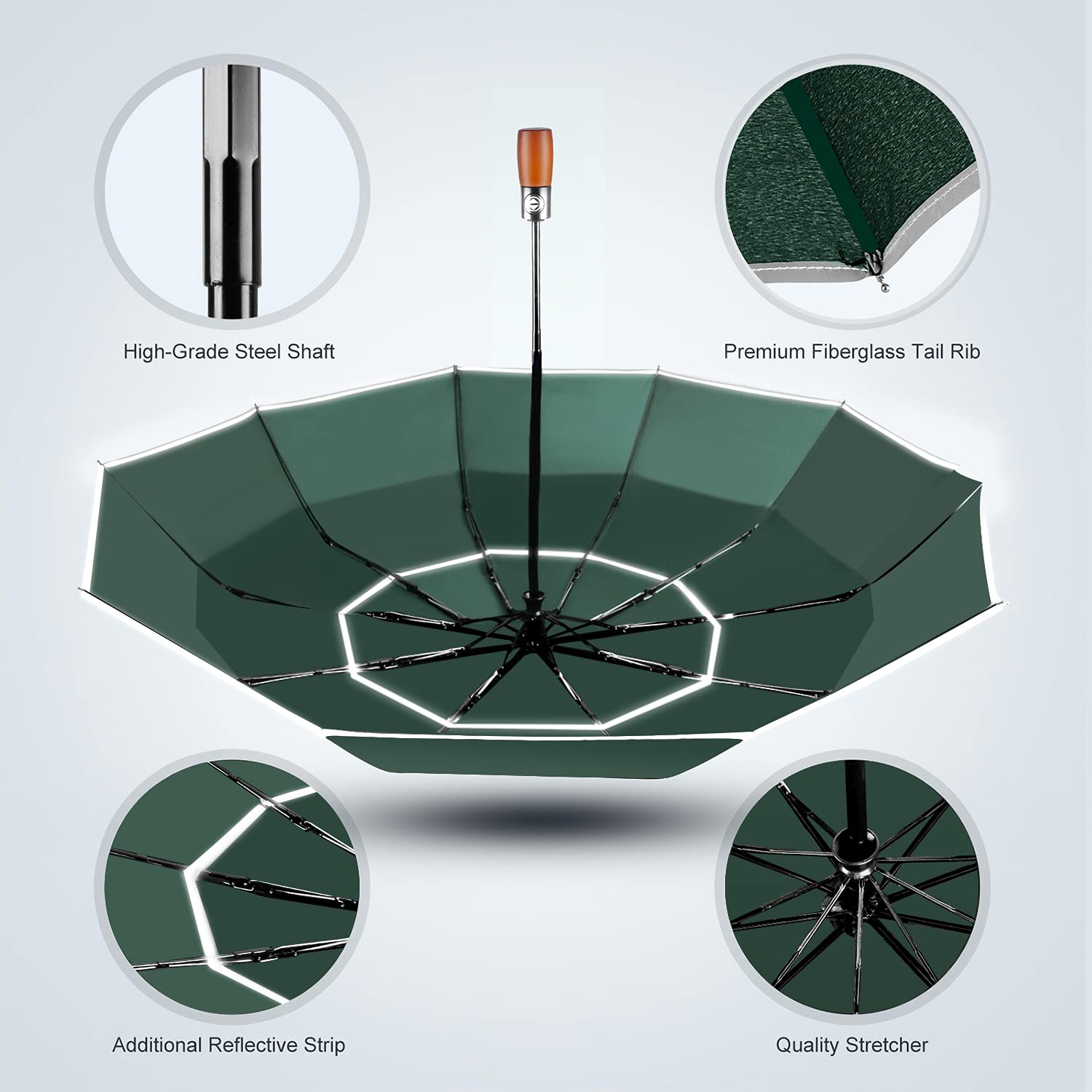 High-Grade Steel Shaft

Premium Fiberglass Tail Rib

Additional Reflective Strip

Quality Stretcher