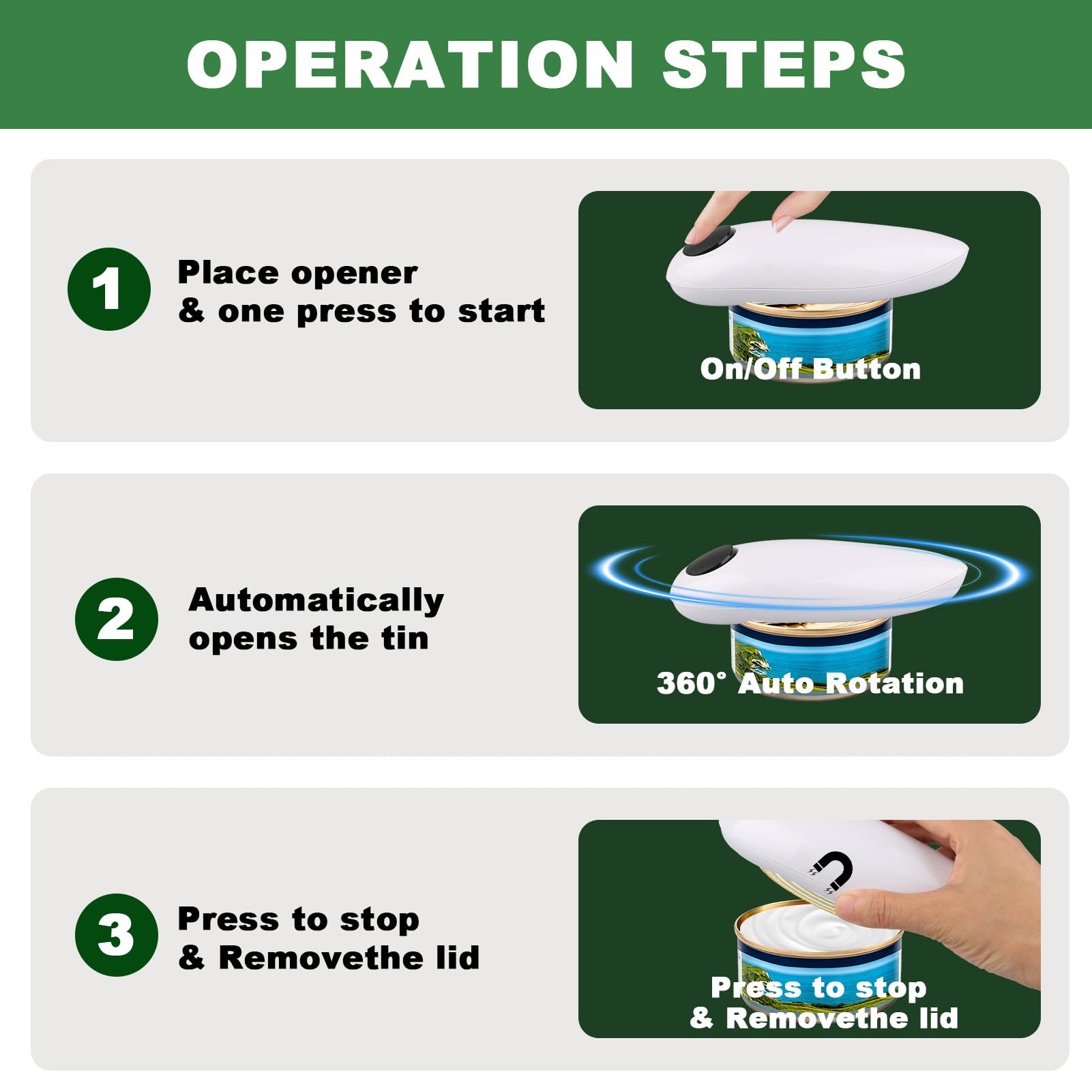 OPERATION STEPS

1 Place opener & one press to start

On/Off Button

2 Automatically opens the tin

360° Auto Rotation

3 Press to stop & Removethe lid

Press to stop & Removethe lid