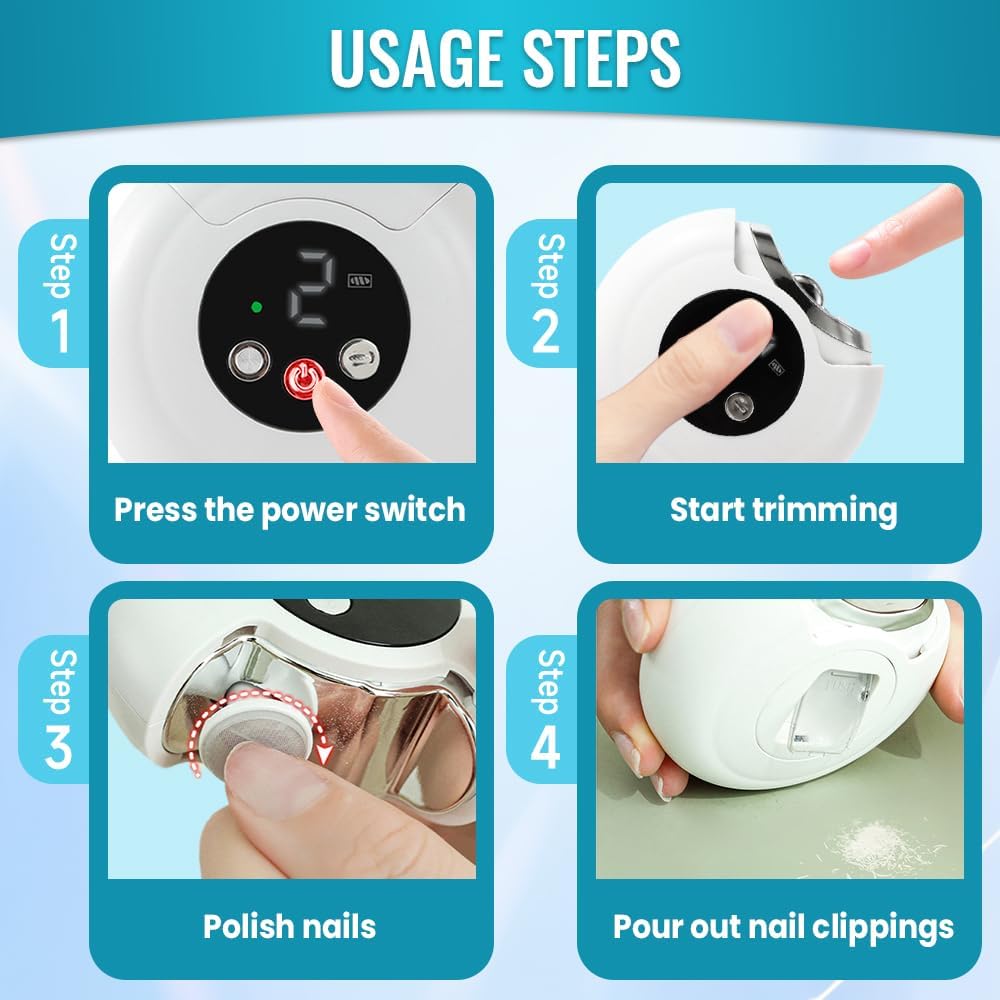 USAGE STEPS

Step 1

2

Press the power switch

Step 2

Start trimming

Step 3

Polish nails

Step 4

Pour out nail clippings