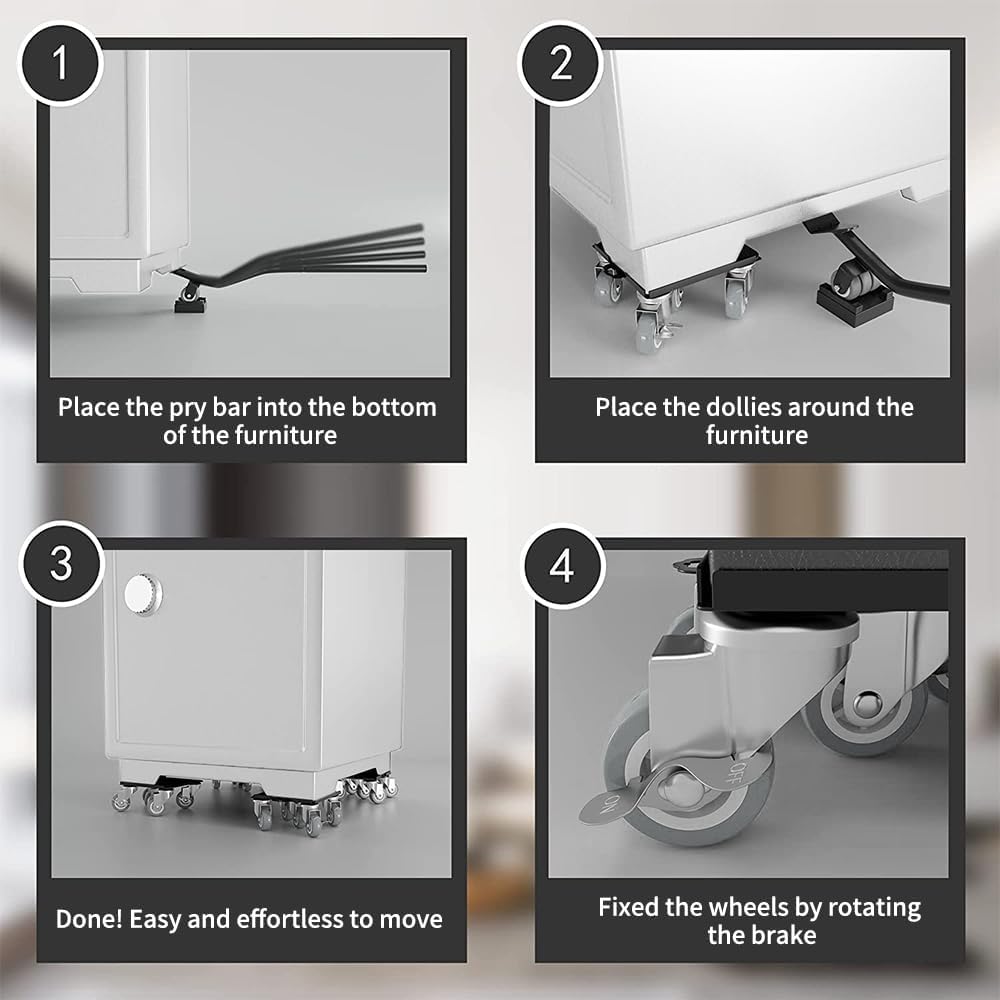 1

Place the pry bar into the bottom of the furniture

2

Place the dollies around the furniture

3

Done! Easy and effortless to move

4

ON

OFF

Fixed the wheels by rotating the brake