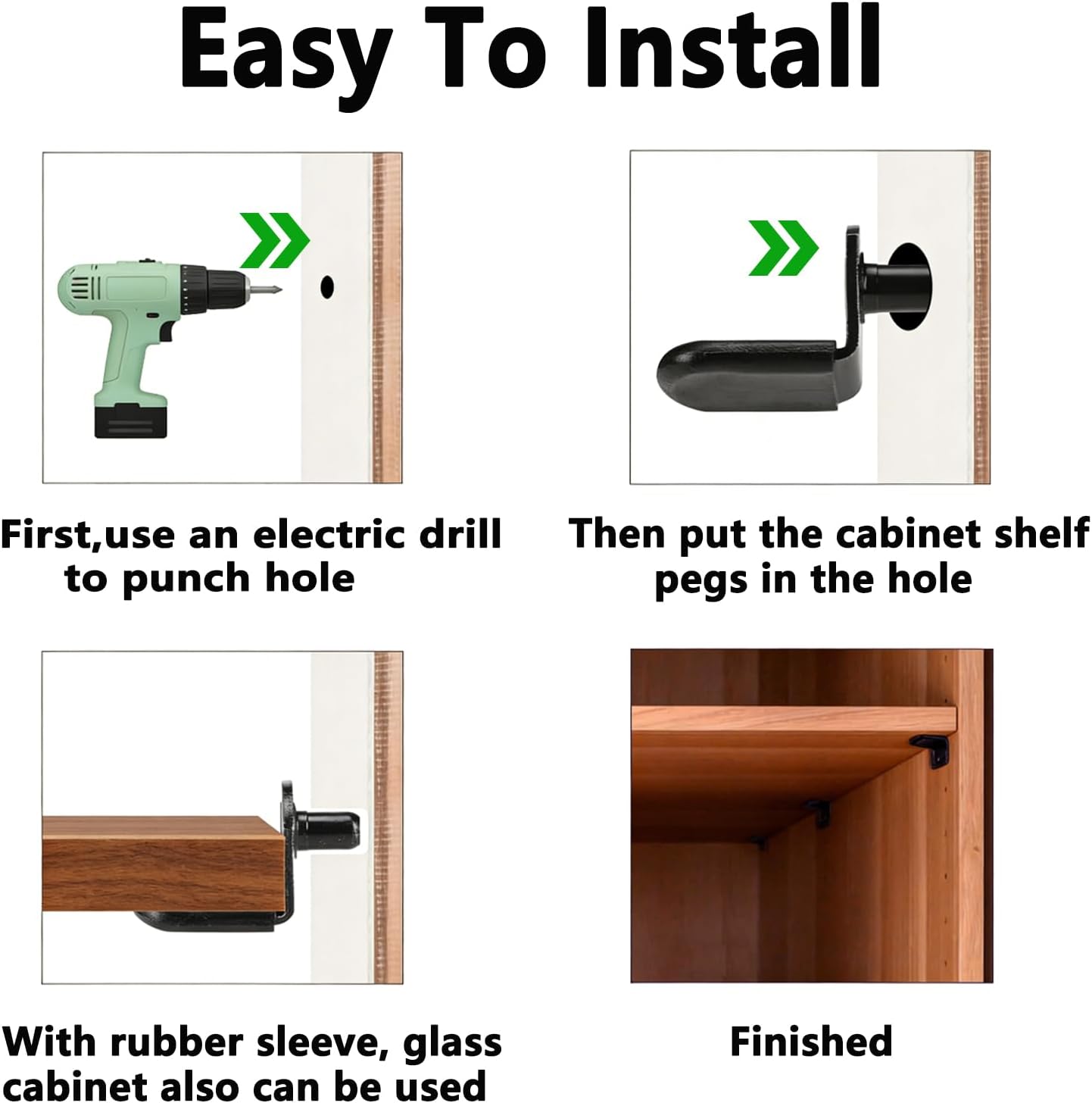 Easy To Install

First,use an electric drill to punch hole

Then put the cabinet shelf pegs in the hole

With rubber sleeve, glass cabinet also can be used

Finished