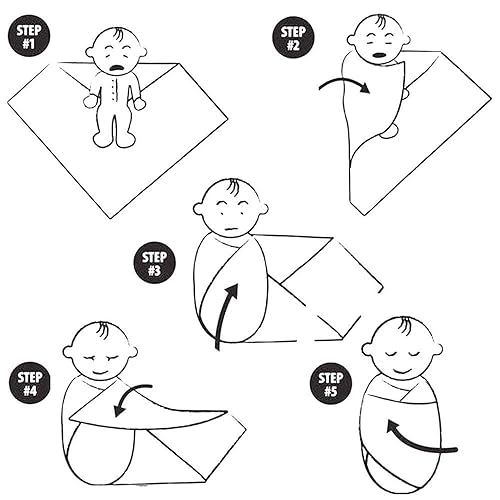 STEP #1

STEP #2

STEP #3

STEP #4

STEP #5