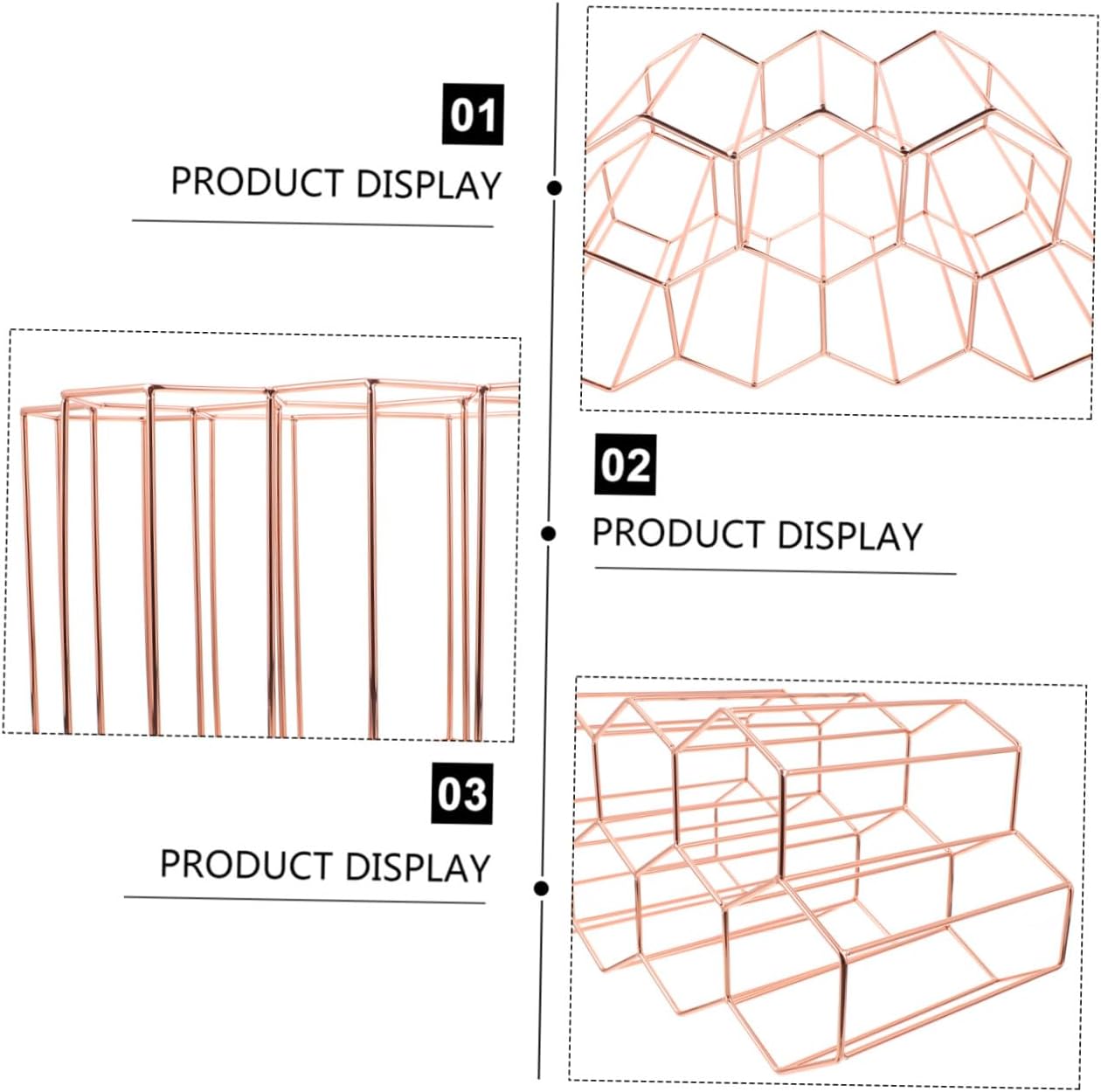 01

PRODUCT DISPLAY

02

PRODUCT DISPLAY

03

PRODUCT DISPLAY