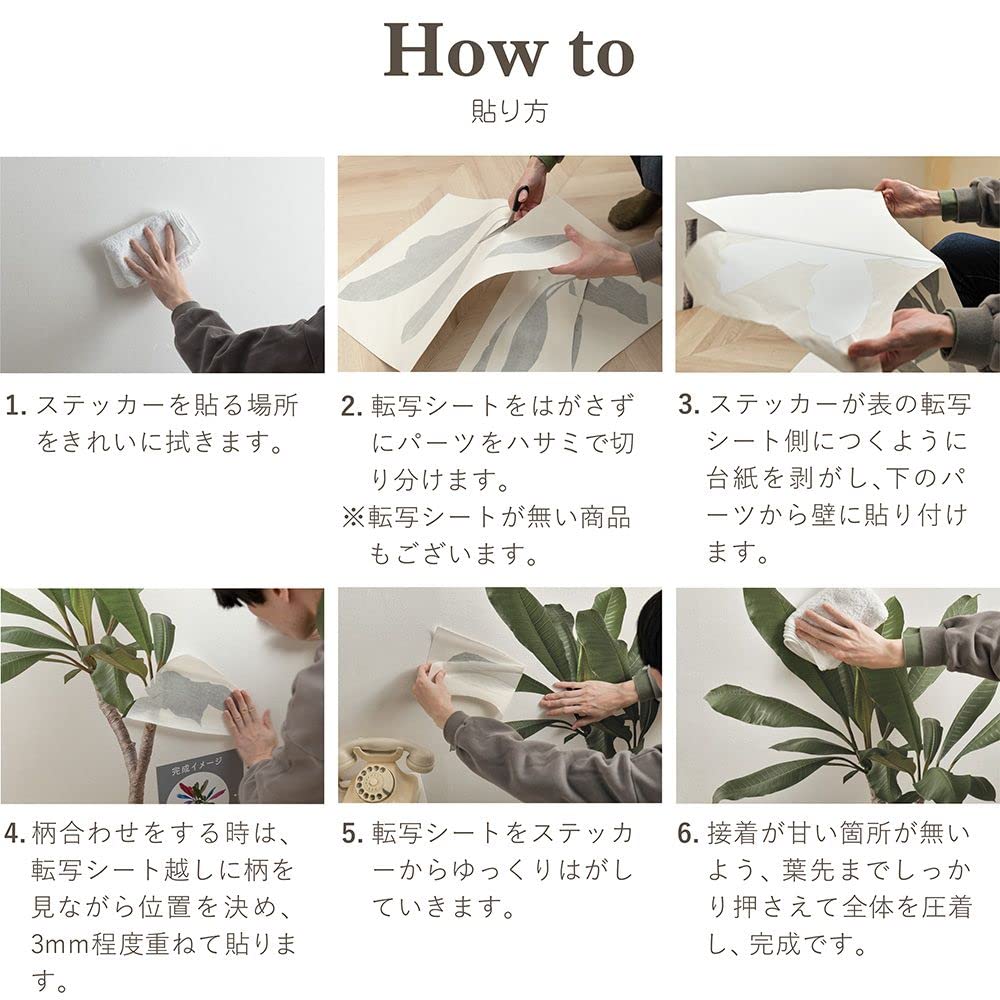 How to
貼り方

1. ステッカーを貼る場所をきれいに拭きます。

2. 転写シートをはがさずにパーツをハサミで切り分けます。
※転写シートが無い商品もございます。

3. ステッカーが表の転写シート側につくように台紙を剥がし、下のパーツから壁に貼り付けます。

完成イメージ

4. 柄合わせをする時は、転写シート越しに柄を見ながら位置を決め、3mm程度重ねて貼ります。

5. 転写シートをステッカーからゆっくりはがしていきます。

6. 接着が甘い箇所が無いよう、葉先までしっかり押さえて全体を圧着し、完成です。