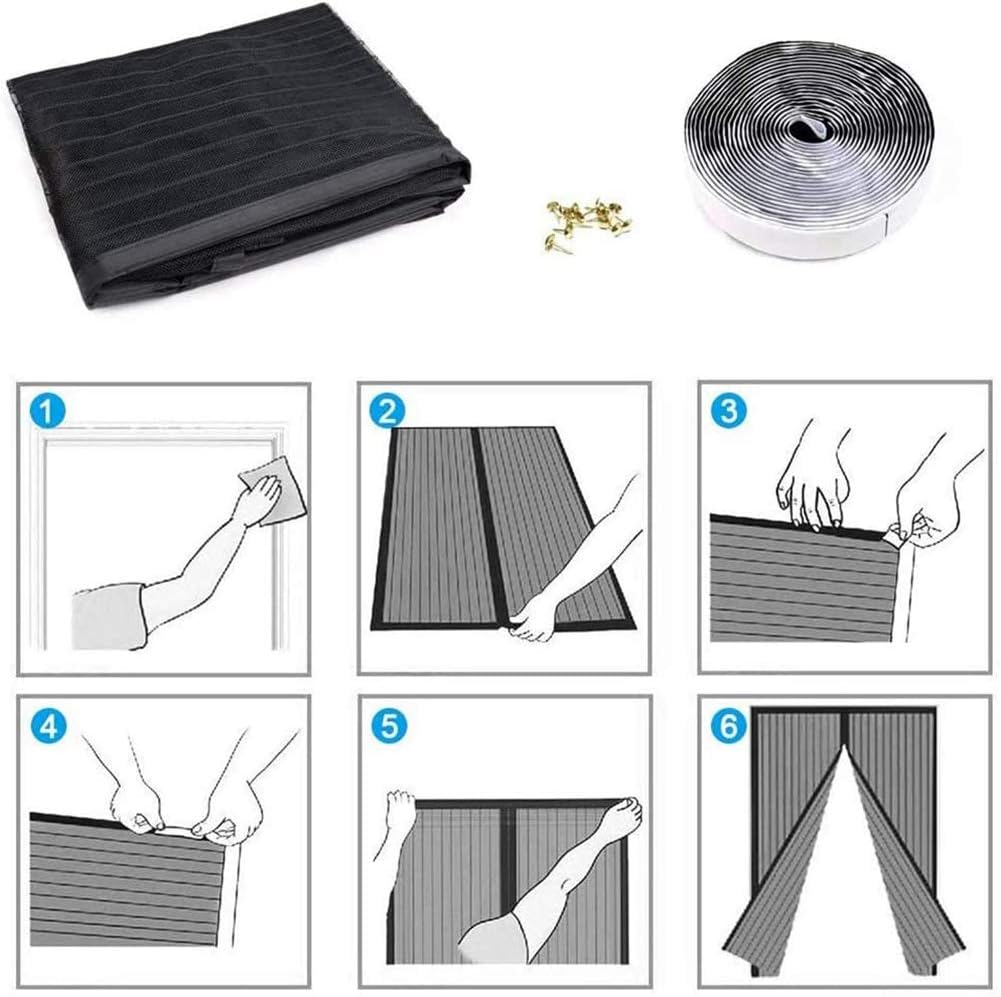 1

2

3

4

5

6