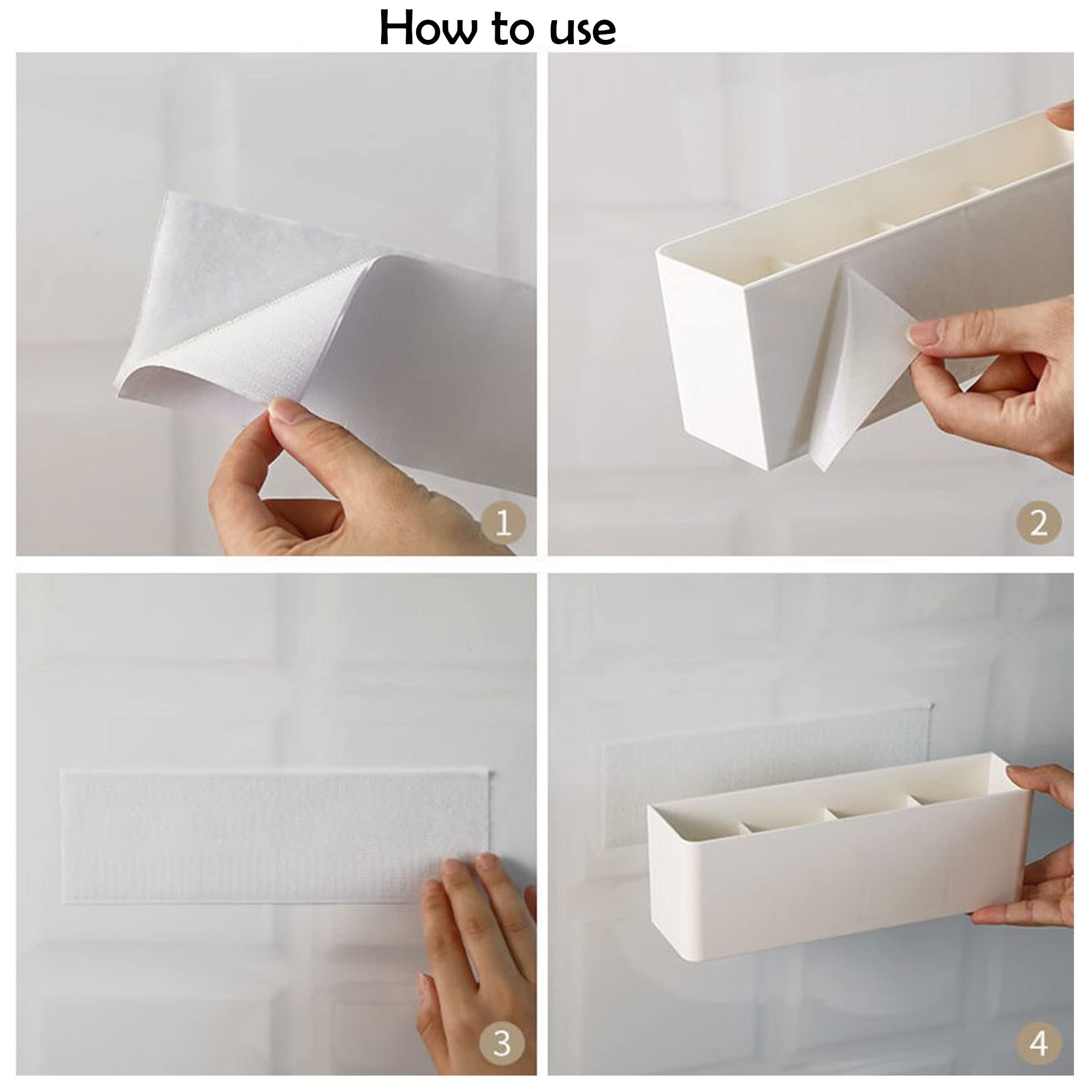 How to use

1

2

3

4