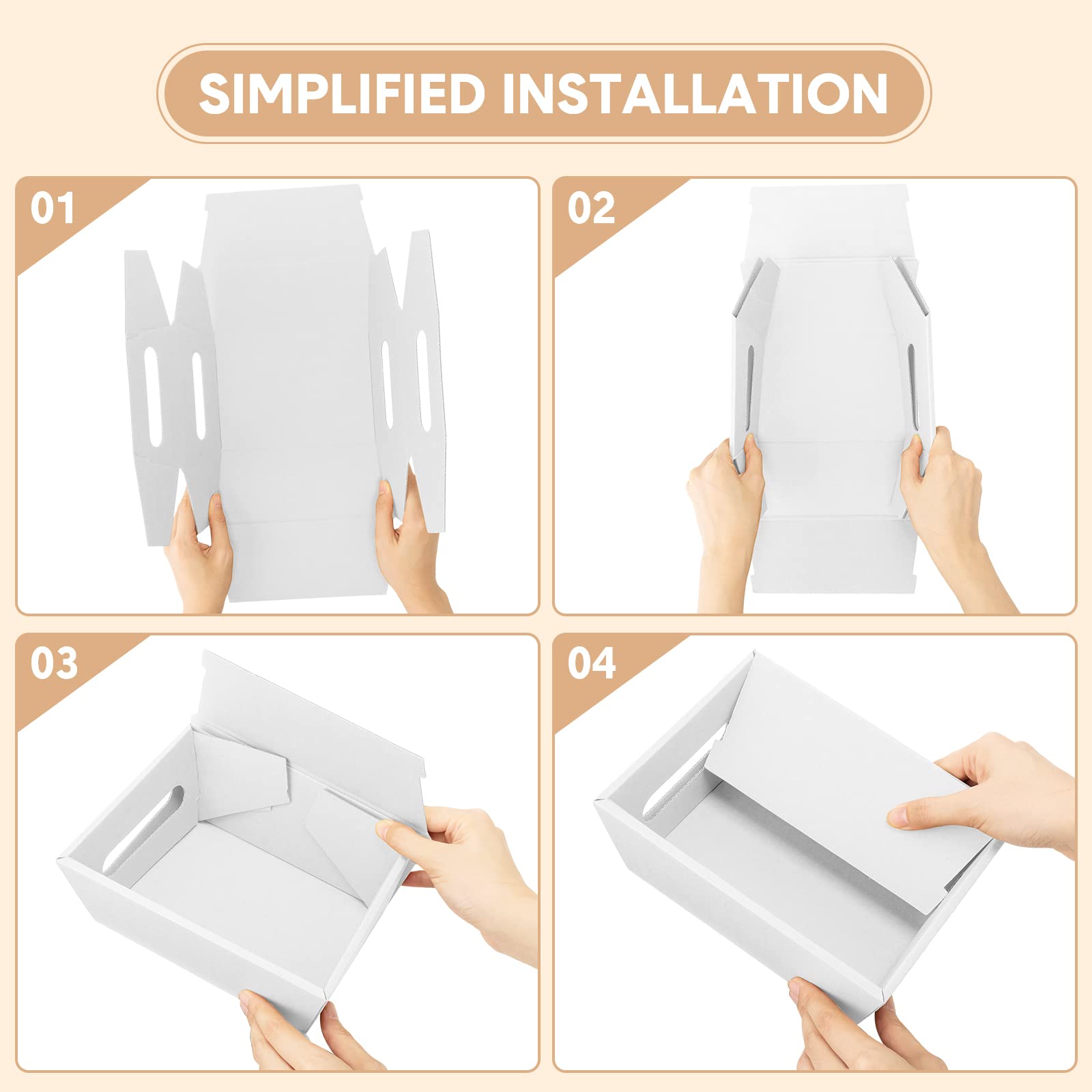 SIMPLIFIED INSTALLATION

01

02

03

04