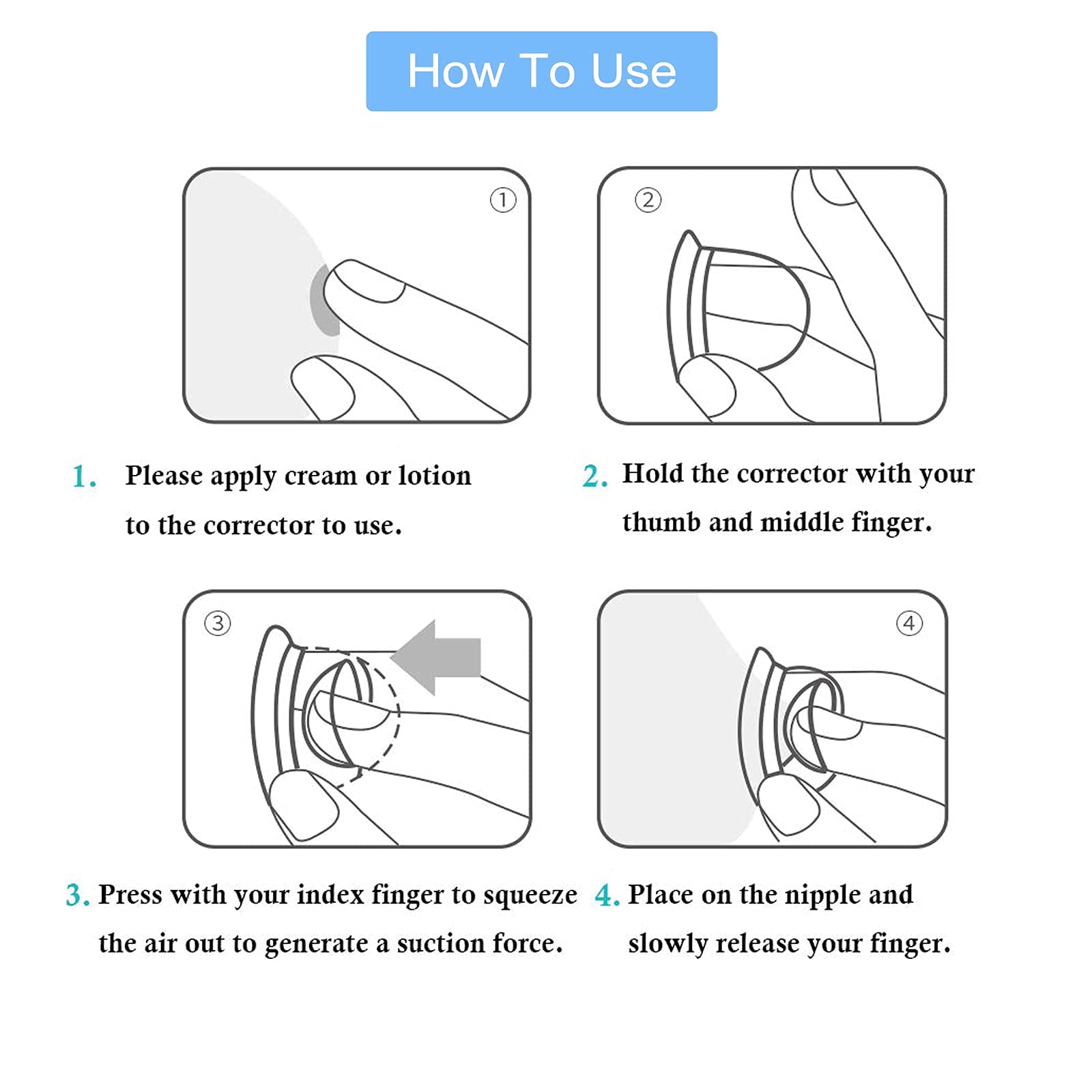 How To Use

①

②

1. Please apply cream or lotion to the corrector to use.

2. Hold the corrector with your thumb and middle finger.

③

④

3. Press with your index finger to squeeze the air out to generate a suction force.

4. Place on the nipple and slowly release your finger.