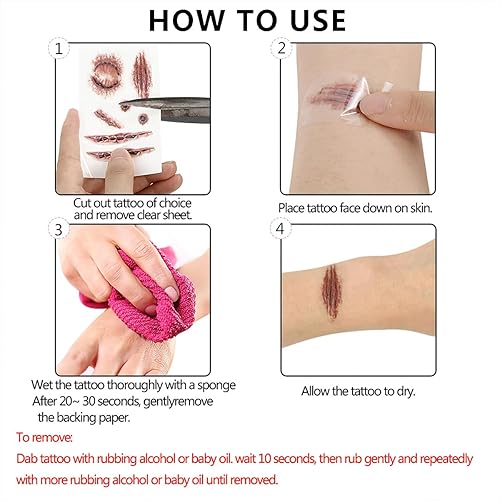 HOW TO USE

1

Cut out tattoo of choice and remove clear sheet.

2

Place tattoo face down on skin.

3

Wet the tattoo thoroughly with a sponge After 20~ 30 seconds, gentlyremove the backing paper.

4

Allow the tattoo to dry.

To remove:

Dab tattoo with rubbing alcohol or baby oil. wait 10 seconds, then rub gently and repeatedly with more rubbing alcohol or baby oil until removed.