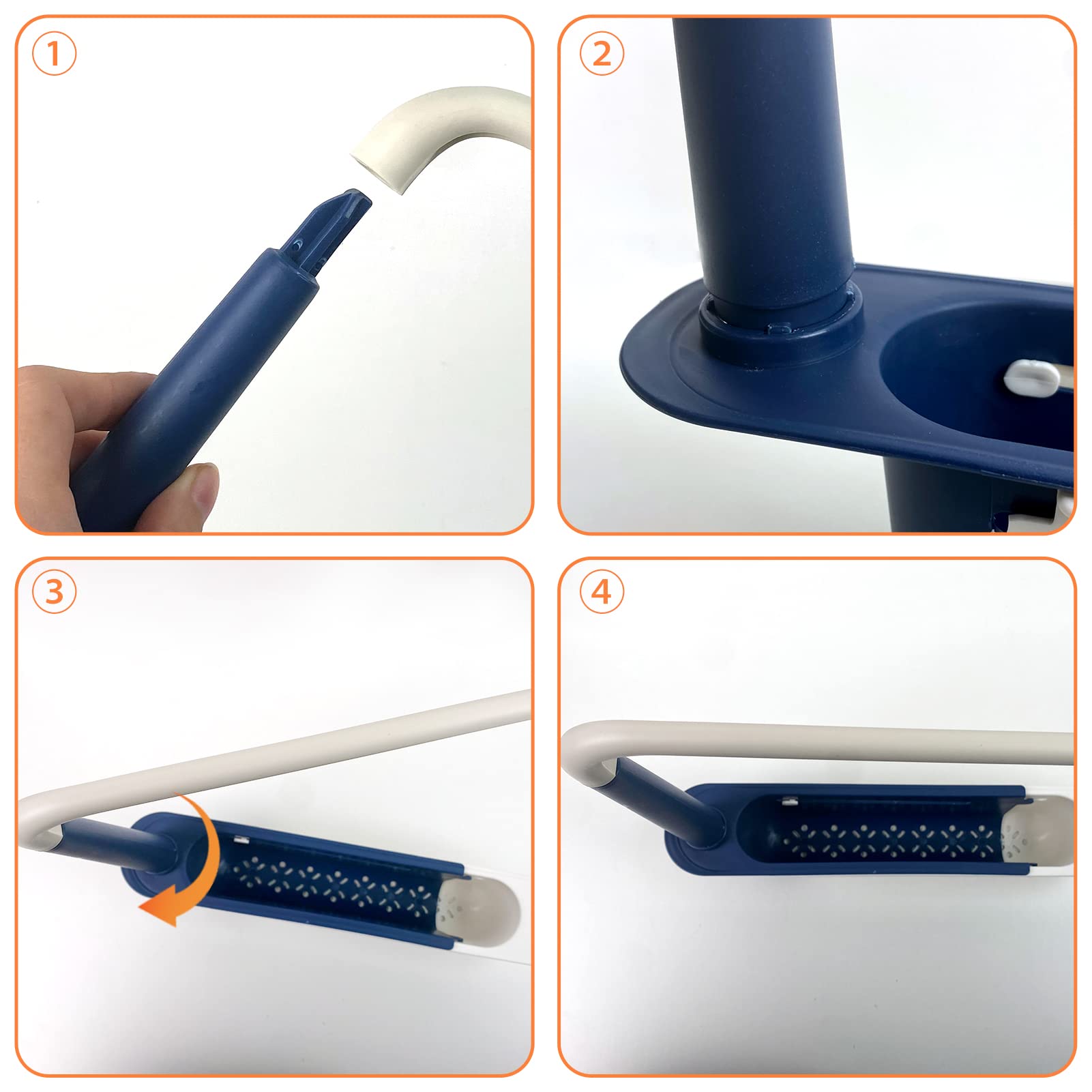 ①
②
③
④