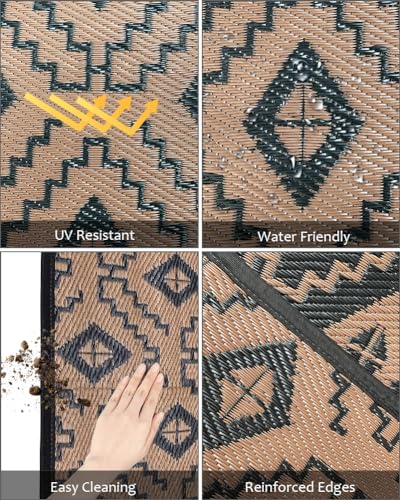 UV Resistant

Water Friendly

Easy Cleaning

Reinforced Edges