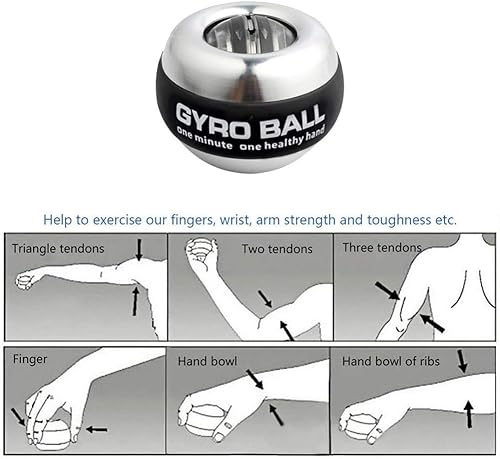 GYRO BALL
one minute one healthy hand

Help to exercise our fingers, wrist, arm strength and toughness etc.

Triangle tendons

Two tendons

Three tendons

Finger

Hand bowl

Hand bowl of ribs