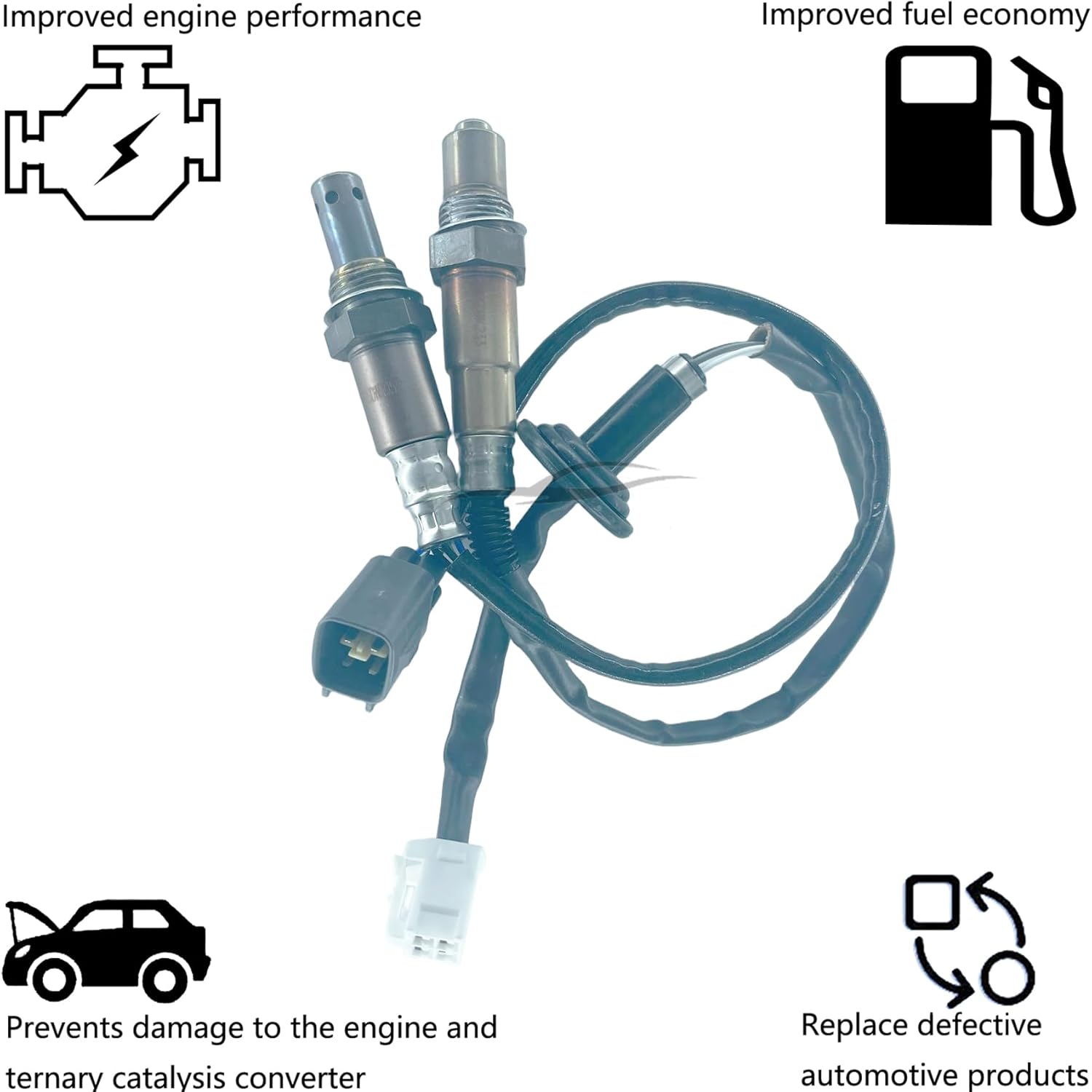 Improved engine performance

Improved fuel economy

Prevents damage to the engine and ternary catalysis converter

Replace defective automotive products