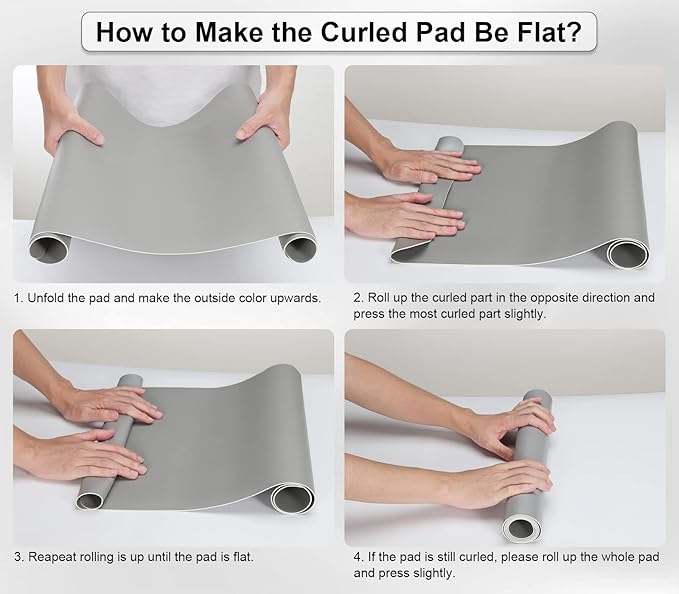 How to Make the Curled Pad Be Flat?

1. Unfold the pad and make the outside color upwards.

2. Roll up the curled part in the opposite direction and press the most curled part slightly.

3. Reapeat rolling is up until the pad is flat.

4. If the pad is still curled, please roll up the whole pad and press slightly.