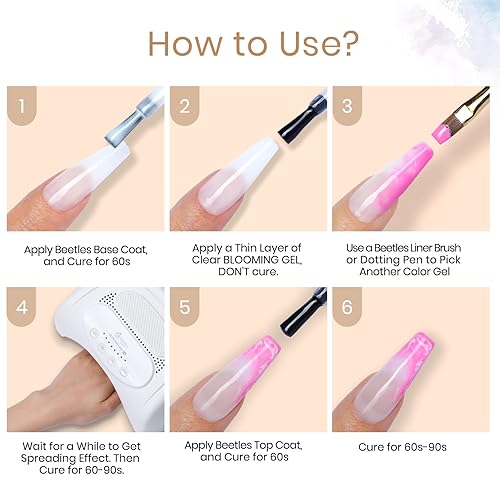 How to Use?

1

Apply Beetles Base Coat, and Cure for 60s

2

Apply a Thin Layer of Clear BLOOMING GEL, DON'T cure.

3

Use a Beetles Liner Brush or Dotting Pen to Pick Another Color Gel

4

Wait for a While to Get Spreading Effect. Then Cure for 60-90s.

5

Apply Beetles Top Coat, and Cure for 60s

6

Cure for 60s-90s