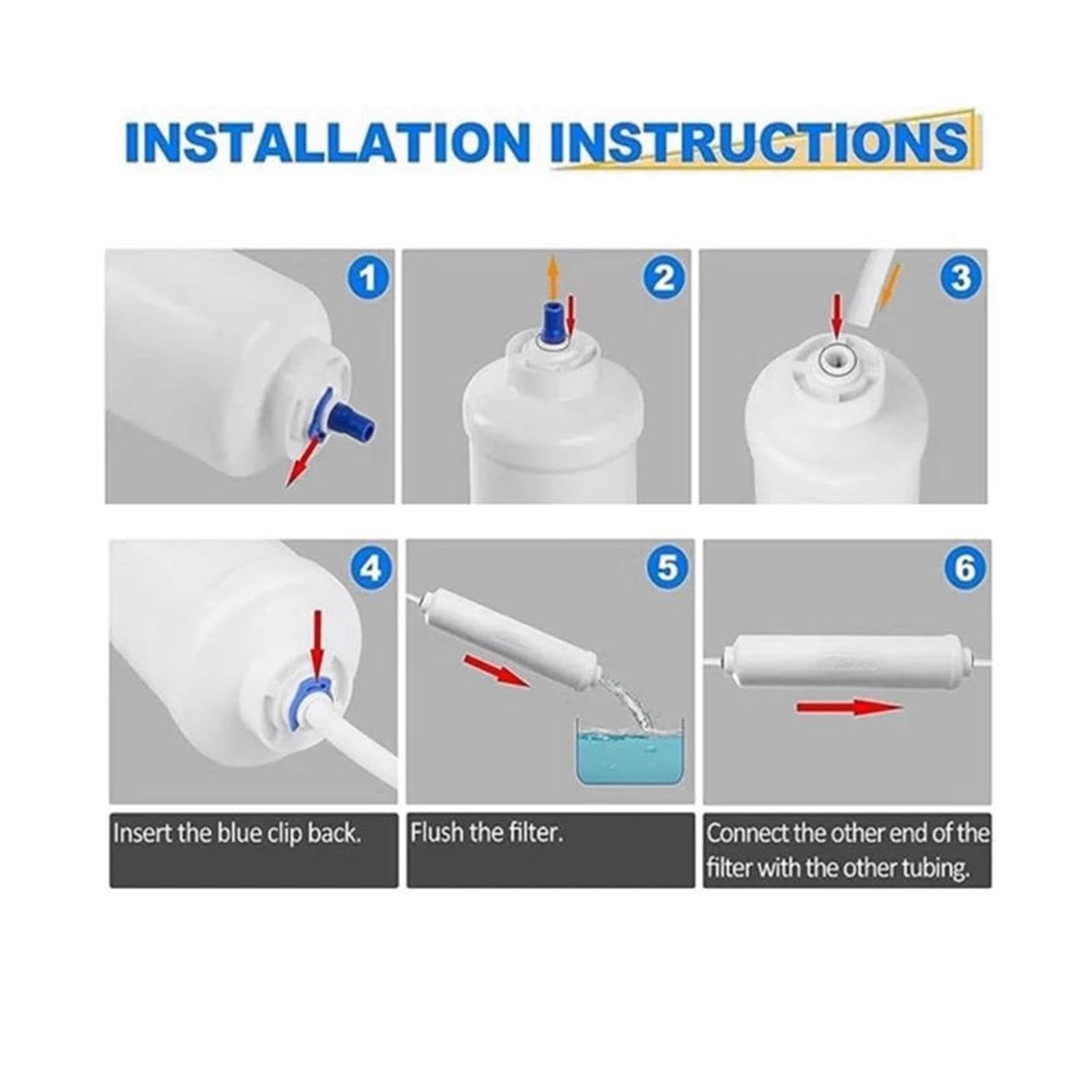 INSTALLATION INSTRUCTIONS

1

2

3

4

5

6

Insert the blue clip back.

Flush the filter.

Connect the other end of the filter with the other tubing.