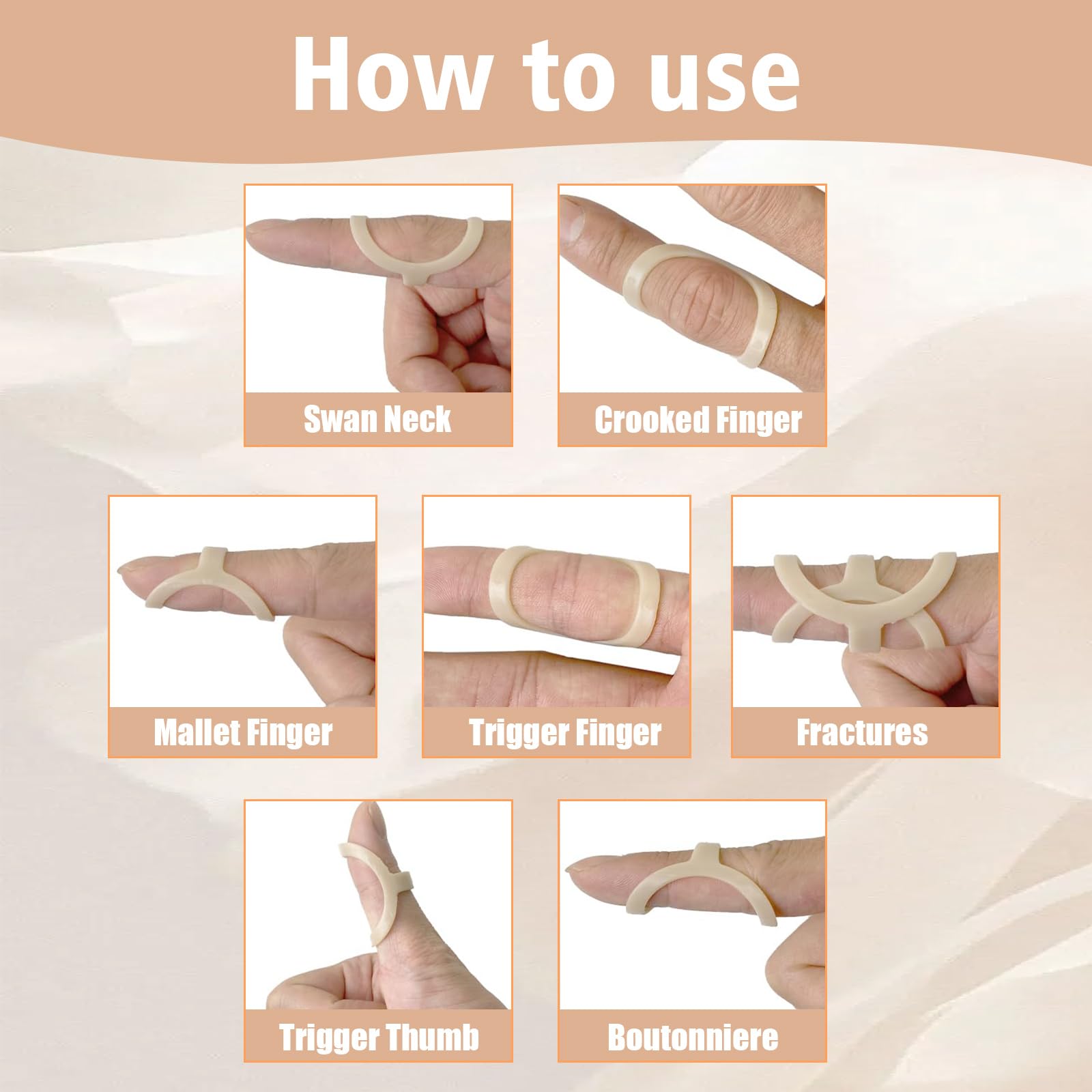 How to use

Swan Neck

Crooked Finger

Mallet Finger

Trigger Finger

Fractures

Trigger Thumb

Boutonniere