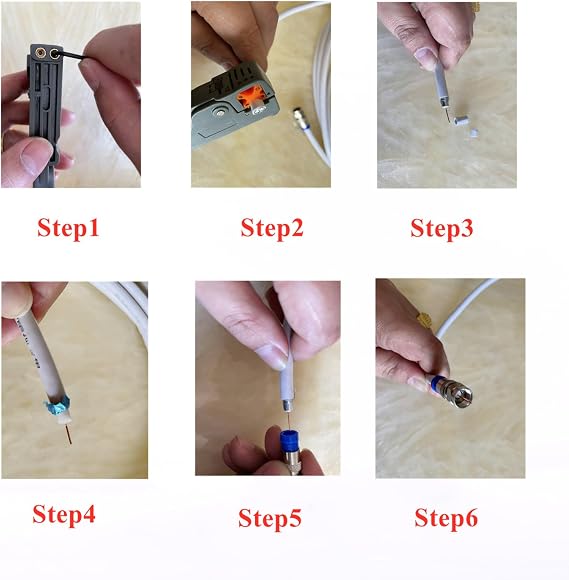 Step1

Step2

Step3

Step4

Step5

Step6