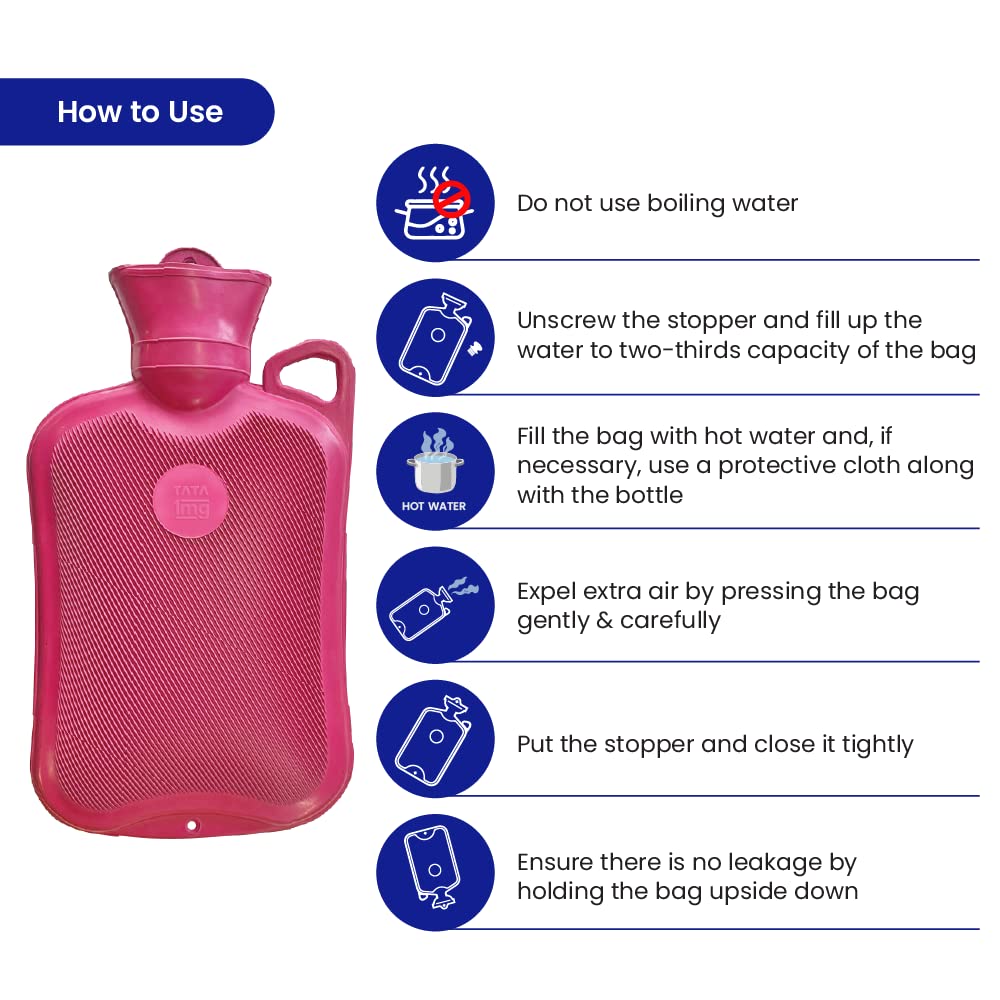 How to Use

TATA
1mg

Do not use boiling water

Unscrew the stopper and fill up the water to two-thirds capacity of the bag

HOT WATER

Fill the bag with hot water and, if necessary, use a protective cloth along with the bottle

Expel extra air by pressing the bag gently & carefully

Put the stopper and close it tightly

Ensure there is no leakage by holding the bag upside down