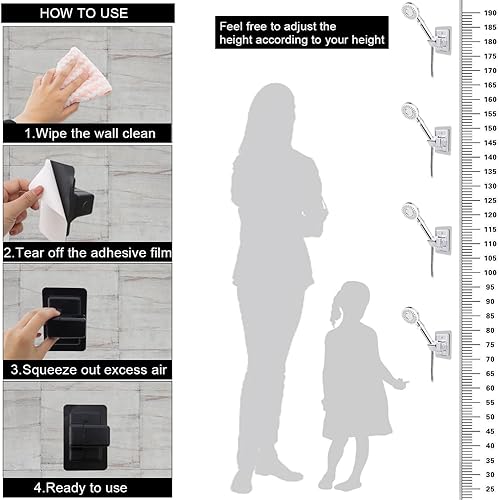 HOW TO USE

1.Wipe the wall clean

2.Tear off the adhesive film

3.Squeeze out excess air

4.Ready to use

Feel free to adjust the height according to your height

190
185
180
175
170
165
160
155
150
145
140
135
130
125
120
115
110
105
100
95
90
85
80
75
70
65
60
55
50
45
40
35
30
25