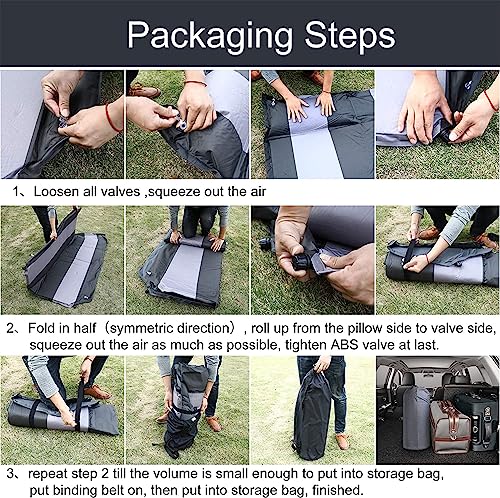 Packaging Steps

1、Loosen all valves ,squeeze out the air

2、Fold in half（symmetric direction）, roll up from the pillow side to valve side, squeeze out the air as much as possible, tighten ABS valve at last.

3、repeat step 2 till the volume is small enough to put into storage bag, put binding belt on, then put into storage bag, finished.