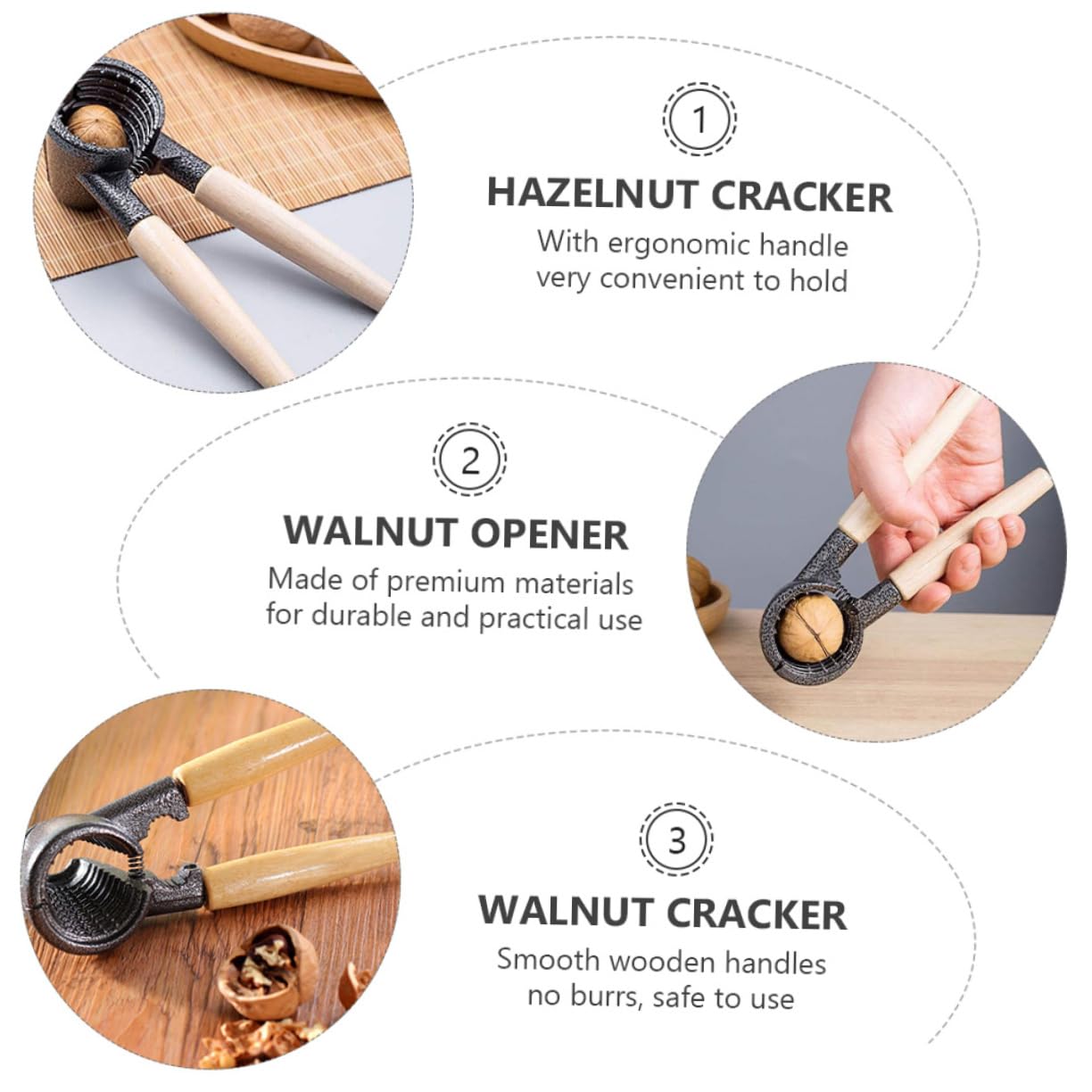 1

HAZELNUT CRACKER

With ergonomic handle very convenient to hold

2

WALNUT OPENER

Made of premium materials for durable and practical use

3

WALNUT CRACKER

Smooth wooden handles no burrs, safe to use