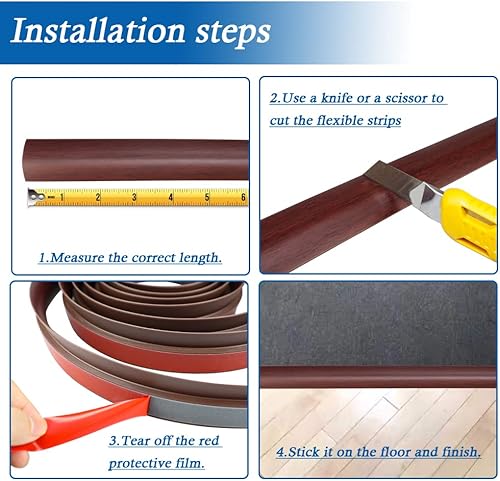 Installation steps

1 2 3 4 5 6

1.Measure the correct length.

2.Use a knife or a scissor to cut the flexible strips

3.Tear off the red protective film.

4.Stick it on the floor and finish.