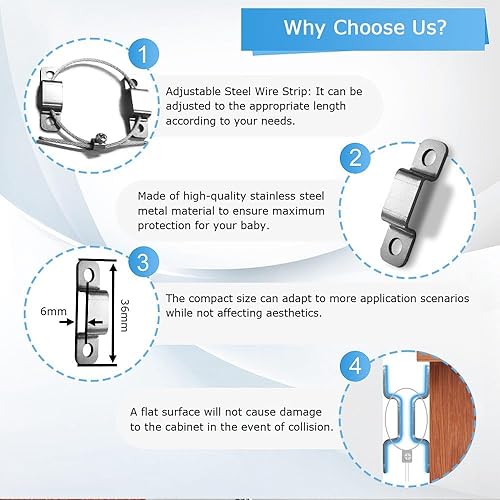 Why Choose Us?

1

Adjustable Steel Wire Strip: It can be adjusted to the appropriate length according to your needs.

2

Made of high-quality stainless steel metal material to ensure maximum protection for your baby.

3

6mm

36mm

The compact size can adapt to more application scenarios while not affecting aesthetics.

4

A flat surface will not cause damage to the cabinet in the event of collision.