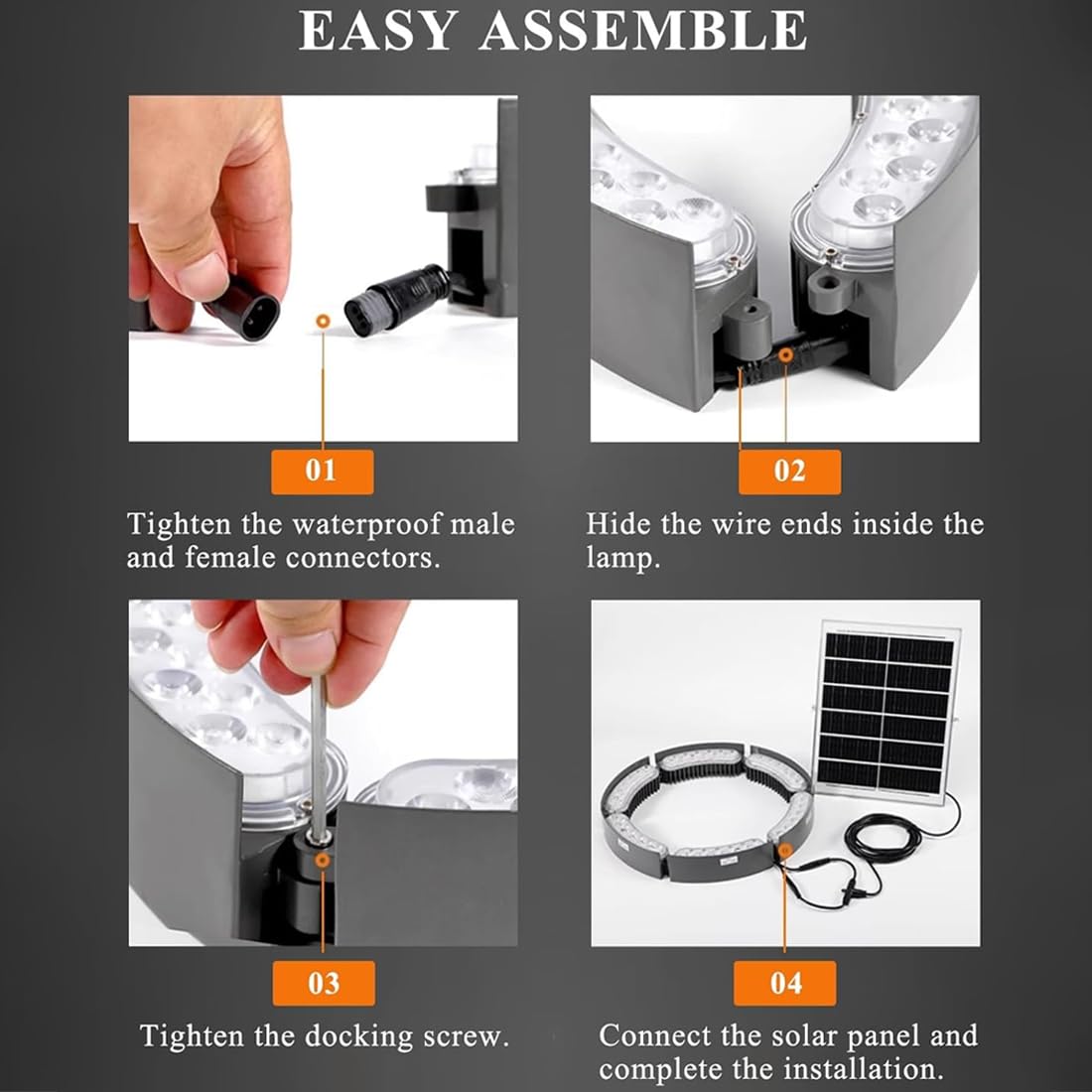 EASY ASSEMBLE

01

Tighten the waterproof male and female connectors.

02

Hide the wire ends inside the lamp.

03

Tighten the docking screw.

04

Connect the solar panel and complete the installation.