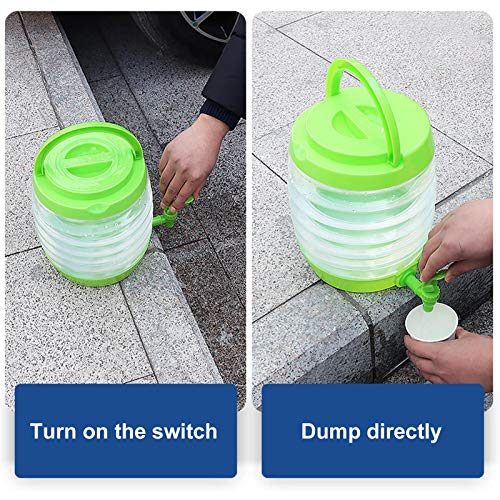 Turn on the switch

Dump directly