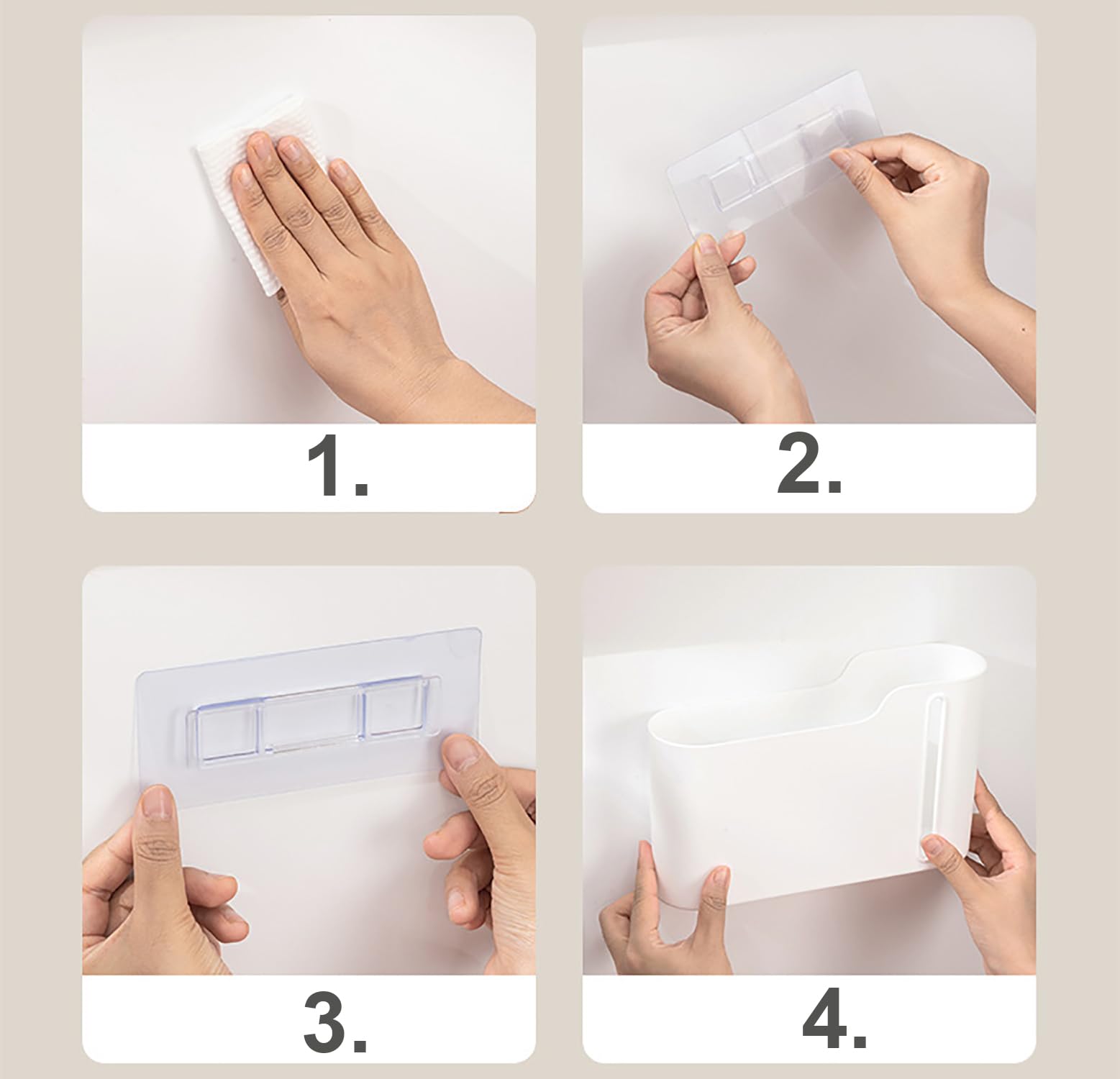 1.

2.

3.

4.