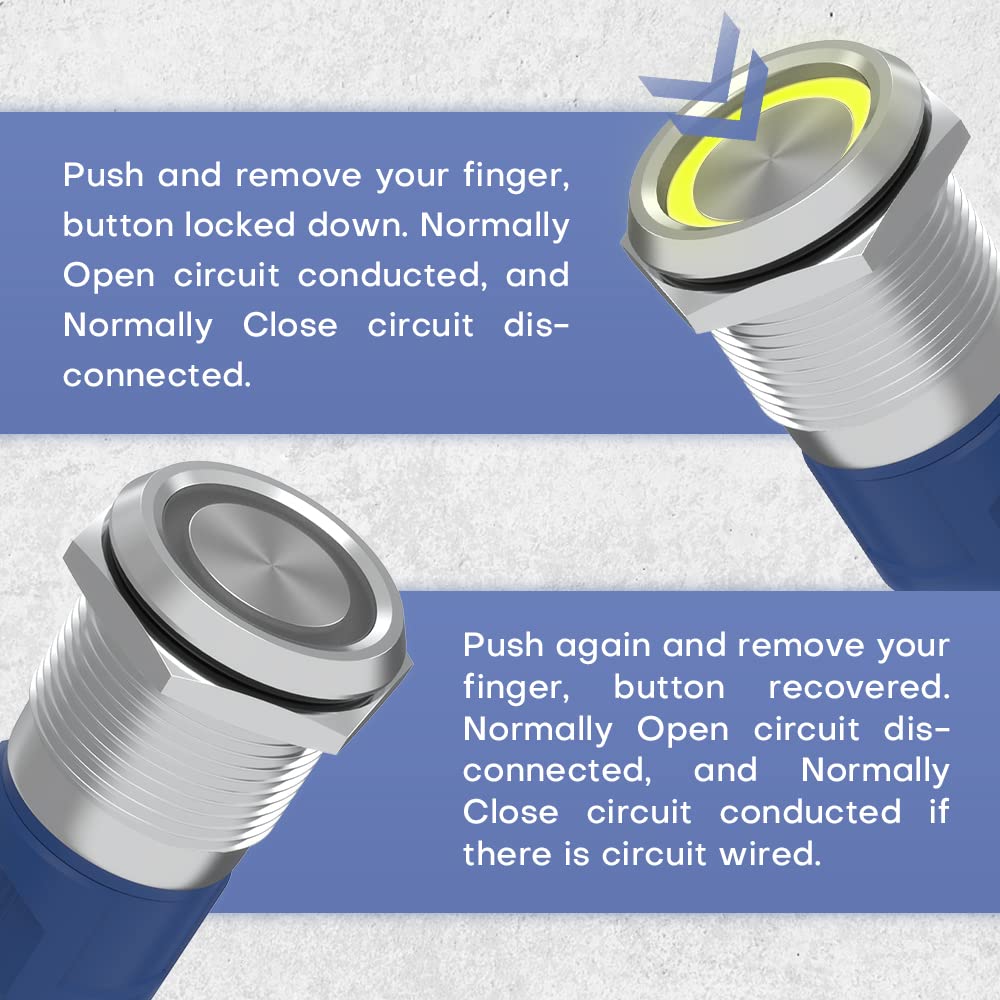 Push and remove your finger, button locked down. Normally Open circuit conducted, and Normally Close circuit disconnected.

Push again and remove your finger, button recovered. Normally Open circuit disconnected, and Normally Close circuit conducted if there is circuit wired.