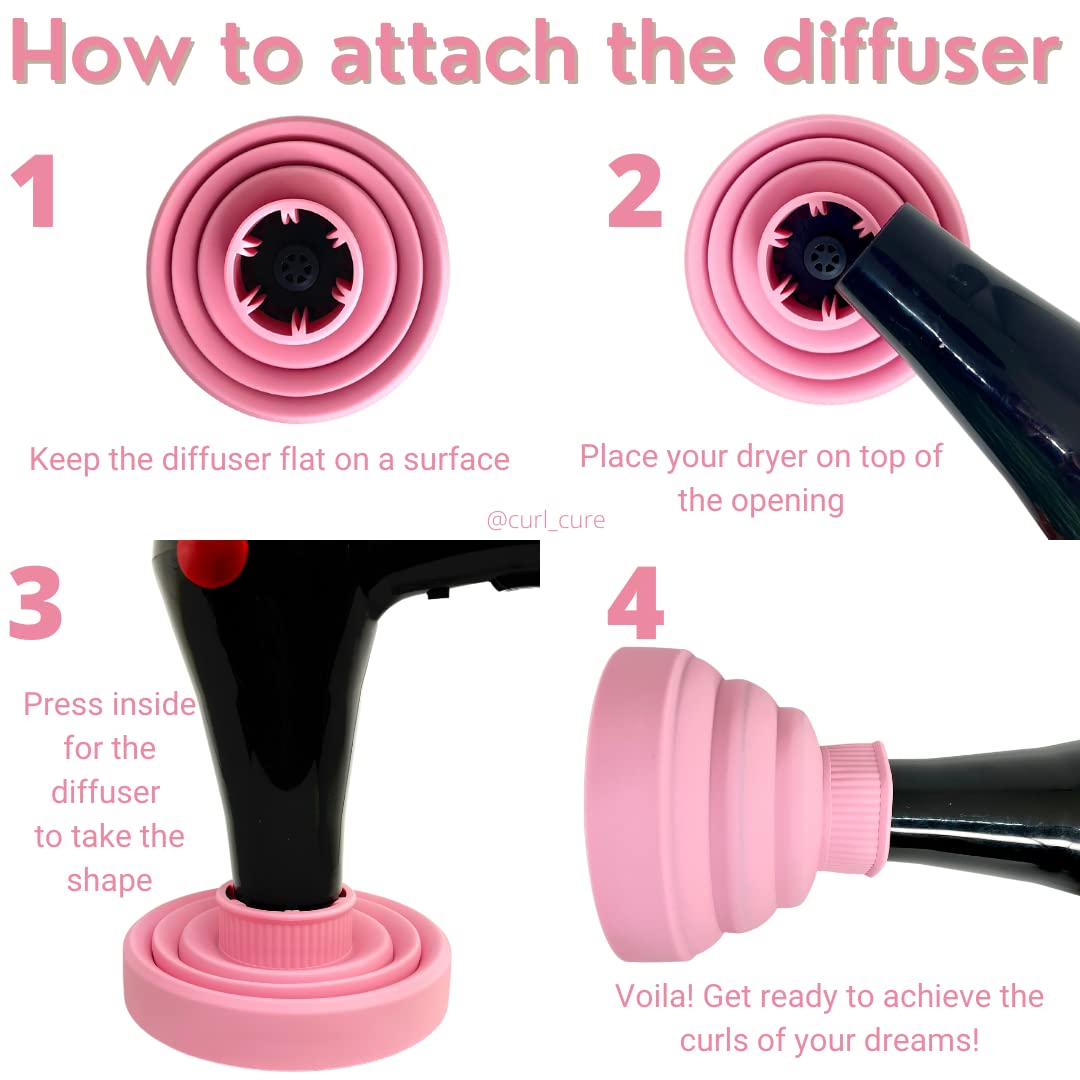 How to attach the diffuser

1

Keep the diffuser flat on a surface

2

Place your dryer on top of the opening

@curl_cure

3

Press inside for the diffuser to take the shape

4

Voila! Get ready to achieve the curls of your dreams!