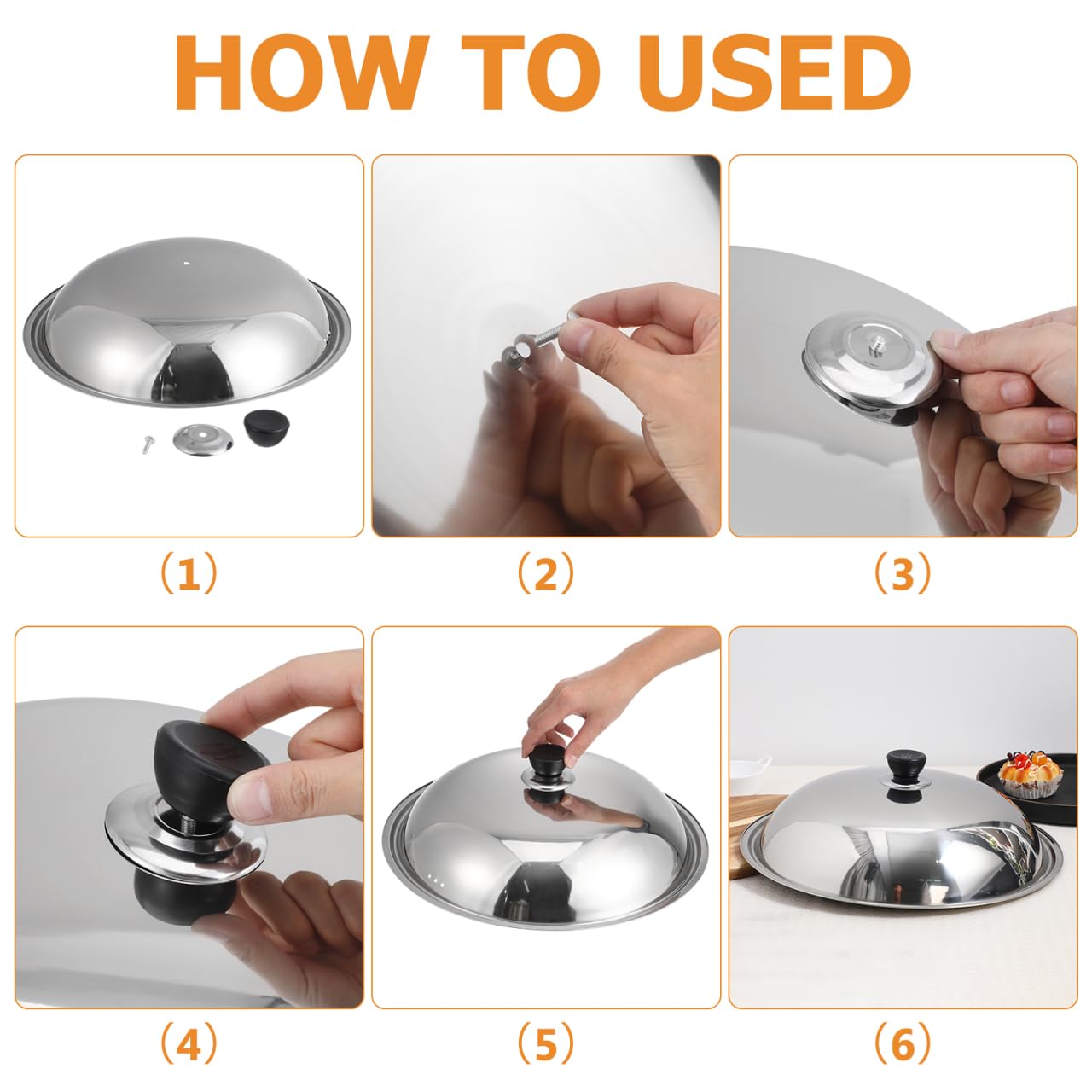 HOW TO USED

(1)

(2)

(3)

(4)

(5)

(6)