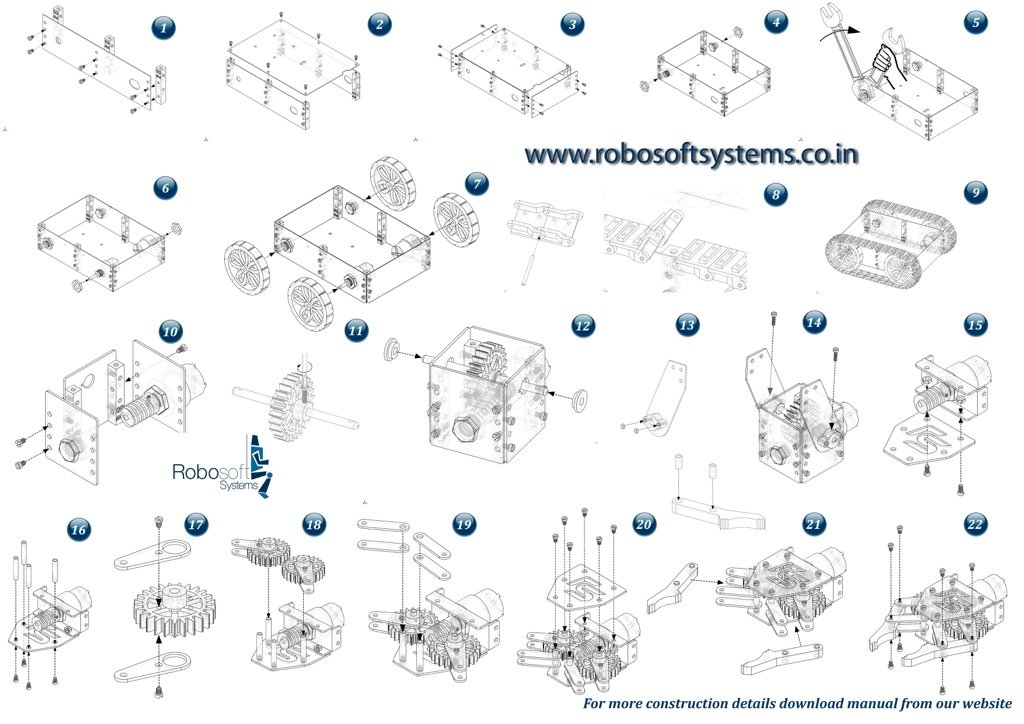 1
2
3
4
5
www.robosoftsystems.co.in
6
7
8
9
10
11
12
13
14
15
Robosoft Systems
16
17
18
19
20
21
22
For more construction details download manual from our website