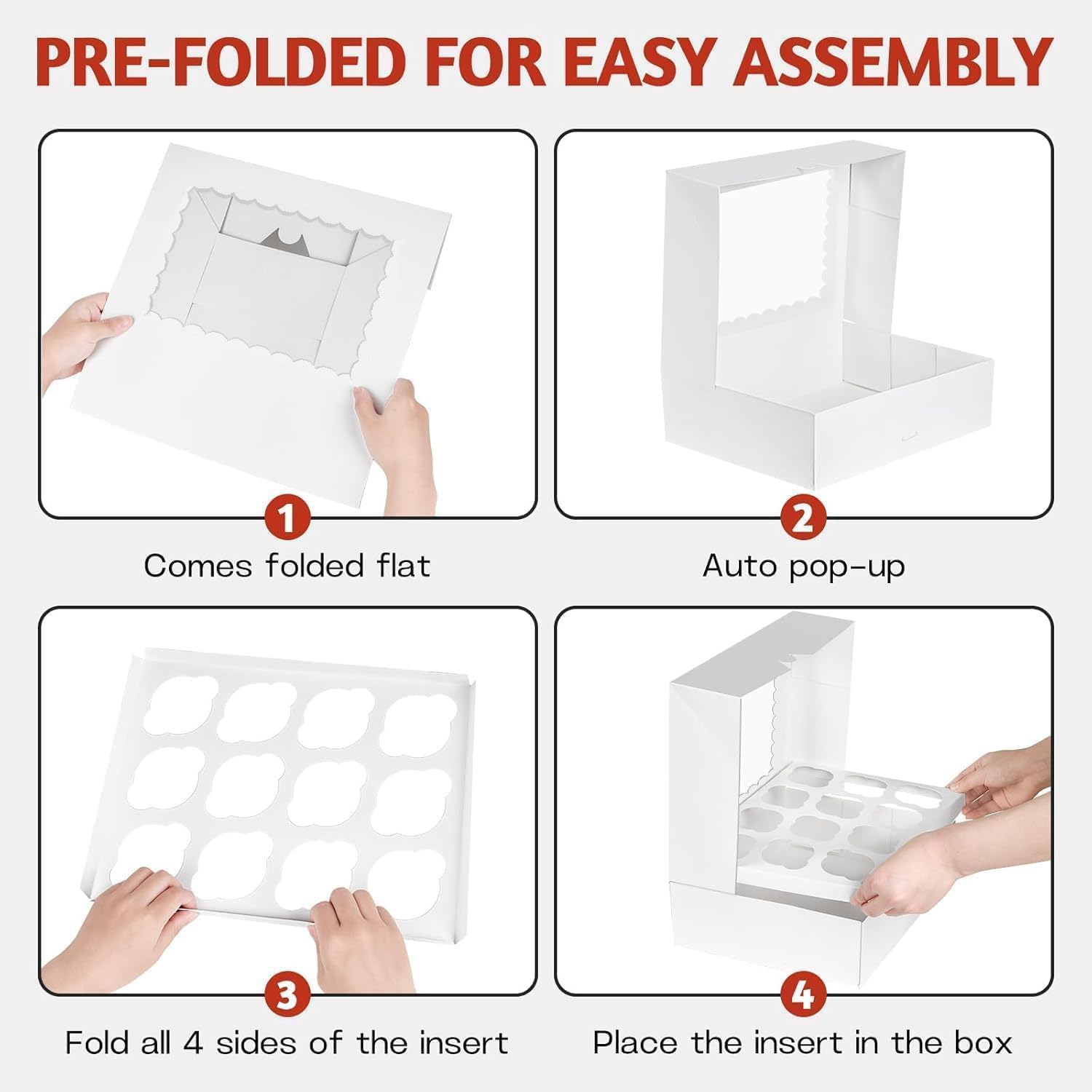 PRE-FOLDED FOR EASY ASSEMBLY

1
Comes folded flat

2
Auto pop-up

3
Fold all 4 sides of the insert

4
Place the insert in the box