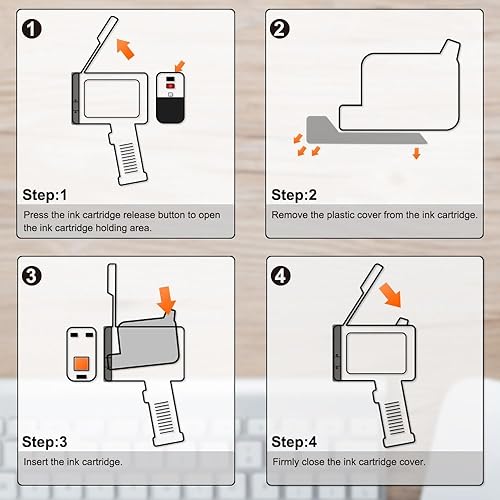 1

Step:1

Press the ink cartridge release button to open the ink cartridge holding area.

2

Step:2

Remove the plastic cover from the ink cartridge.

3

Step:3

Insert the ink cartridge.

4

Step:4

Firmly close the ink cartridge cover.