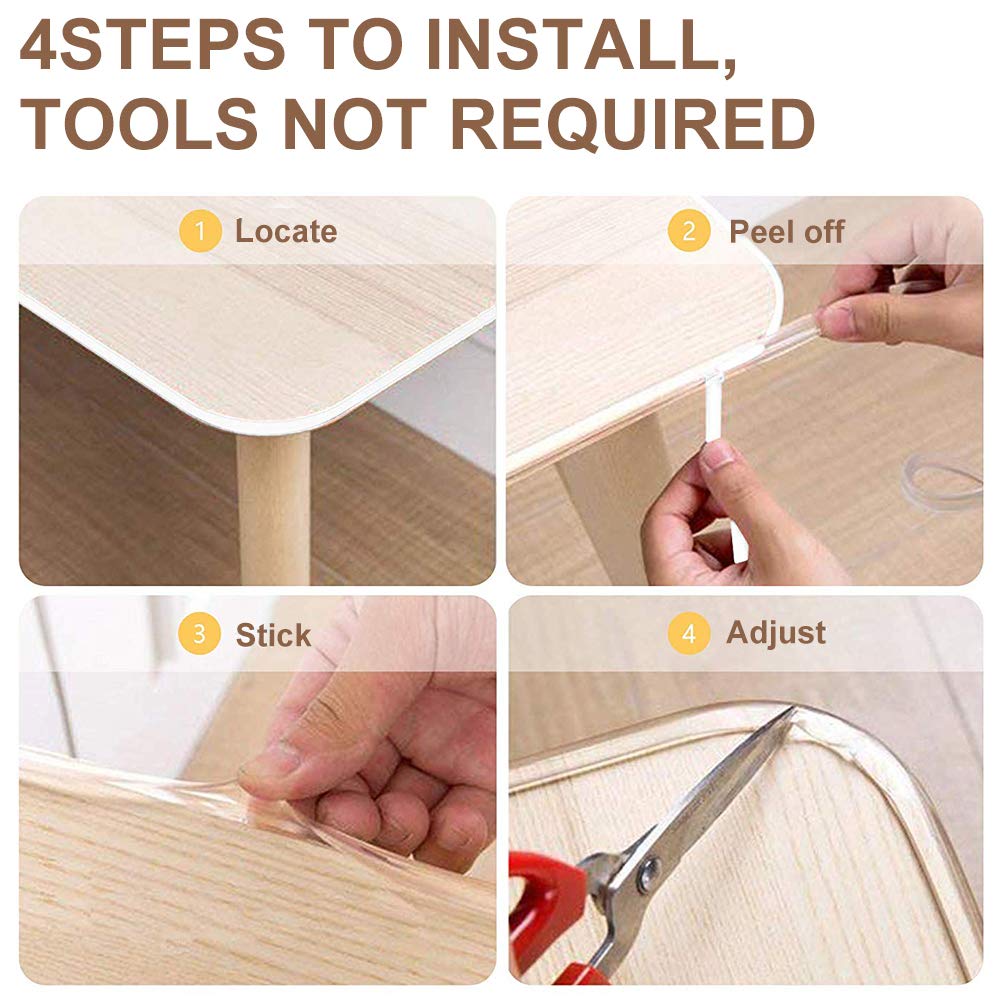 4STEPS TO INSTALL, TOOLS NOT REQUIRED

1 Locate

2 Peel off

3 Stick

4 Adjust