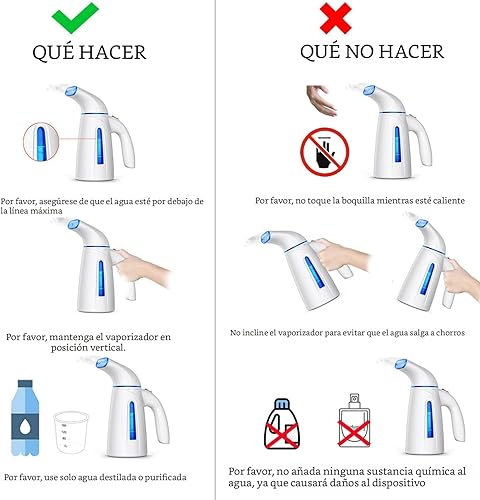 QUÉ HACER

Por favor, asegúrese de que el agua esté por debajo de la línea máxima

Por favor, mantenga el vaporizador en posición vertical.

Por favor, use solo agua destilada o purificada

QUÉ NO HACER

Por favor, no toque la boquilla mientras esté caliente

No incline el vaporizador para evitar que el agua salga a chorros

Por favor, no añada ninguna sustancia química al agua, ya que causará daños al dispositivo