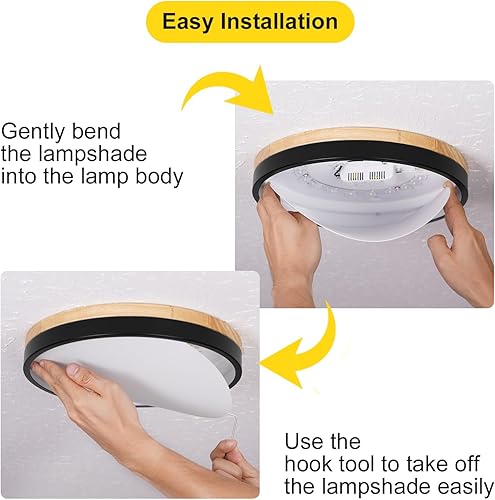 Easy Installation

Gently bend the lampshade into the lamp body

Use the hook tool to take off the lampshade easily