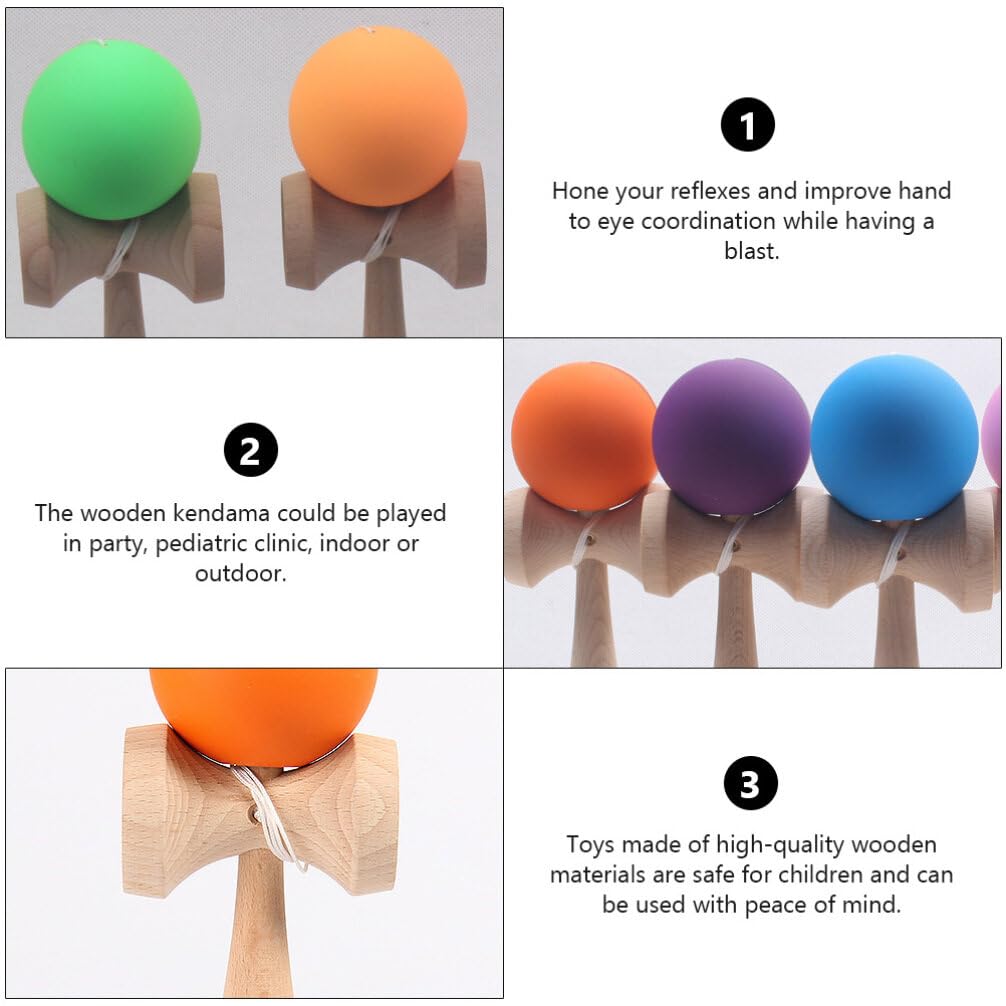 1

Hone your reflexes and improve hand to eye coordination while having a blast.

2

The wooden kendama could be played in party, pediatric clinic, indoor or outdoor.

3

Toys made of high-quality wooden materials are safe for children and can be used with peace of mind.