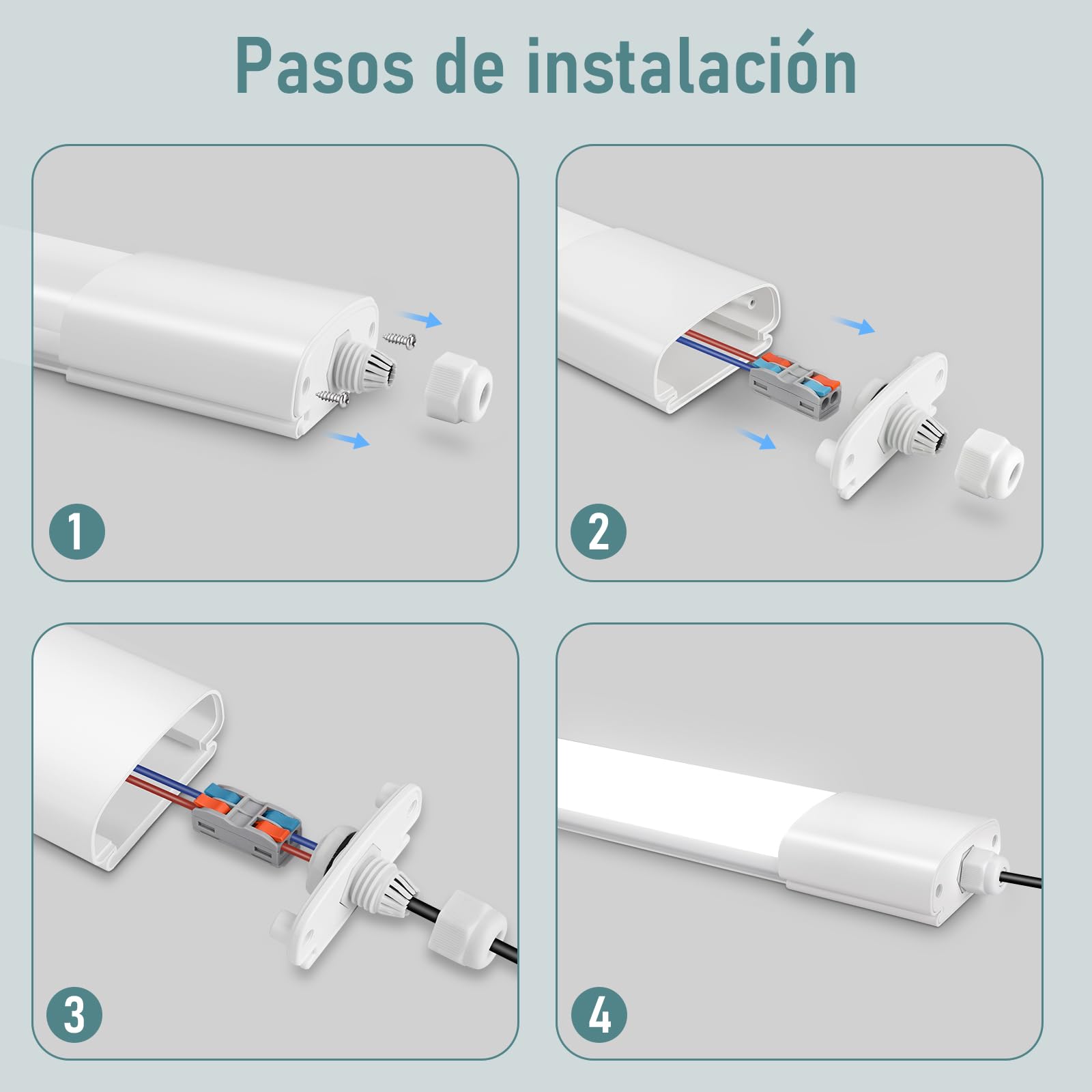 Pasos de instalación

1

2

3

4