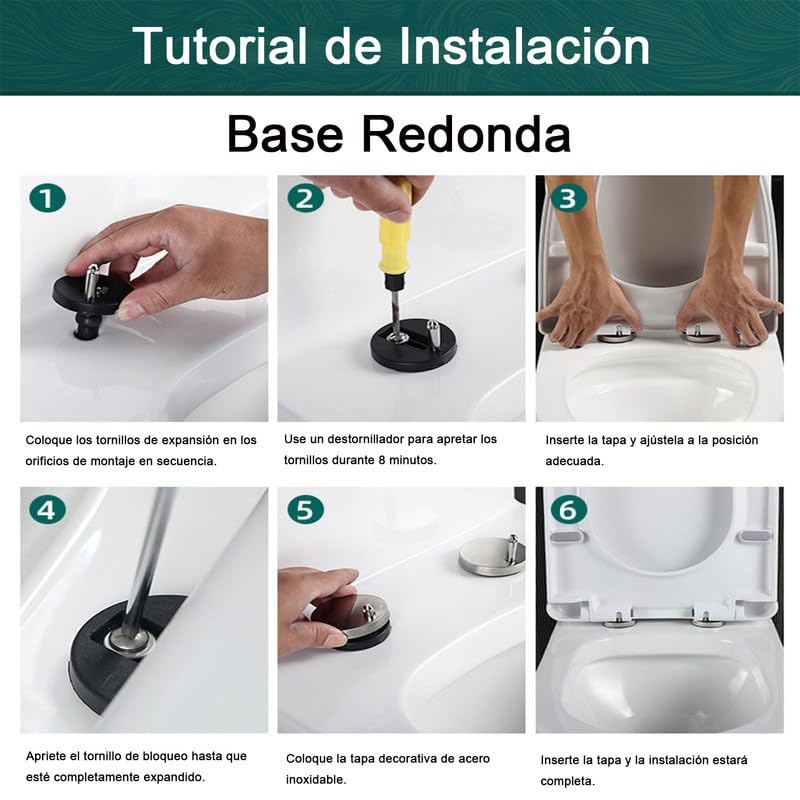 Tutorial de Instalación

Base Redonda

1

Coloque los tornillos de expansión en los orificios de montaje en secuencia.

2

Use un destornillador para apretar los tornillos durante 8 minutos.

3

Inserte la tapa y ajústela a la posición adecuada.

4

Apriete el tornillo de bloqueo hasta que esté completamente expandido.

5

Coloque la tapa decorativa de acero inoxidable.

6

Inserte la tapa y la instalación estará completa.